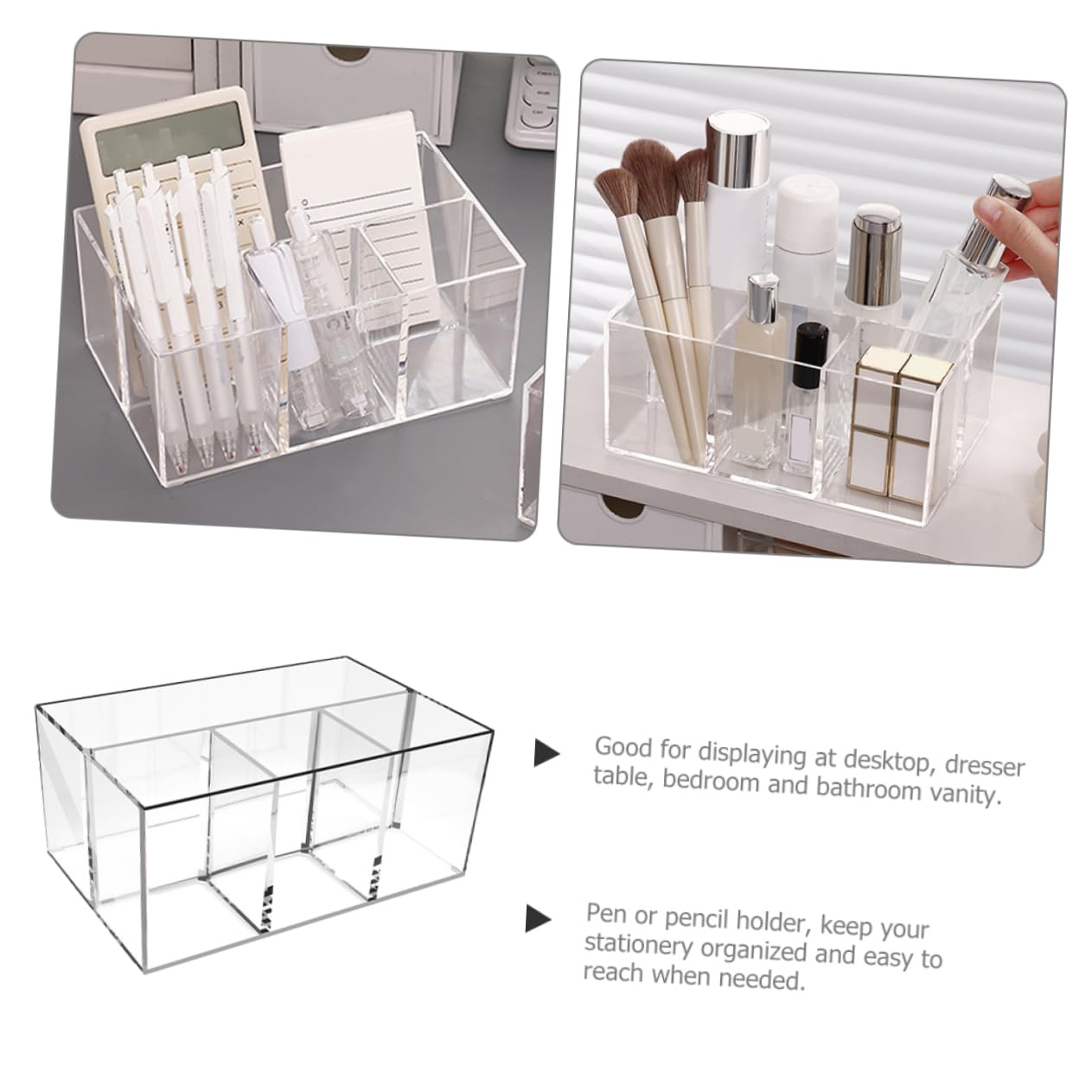 Good for displaying at desktop, dresser table, bedroom and bathroom vanity.

Pen or pencil holder, keep your stationery organized and easy to reach when needed.