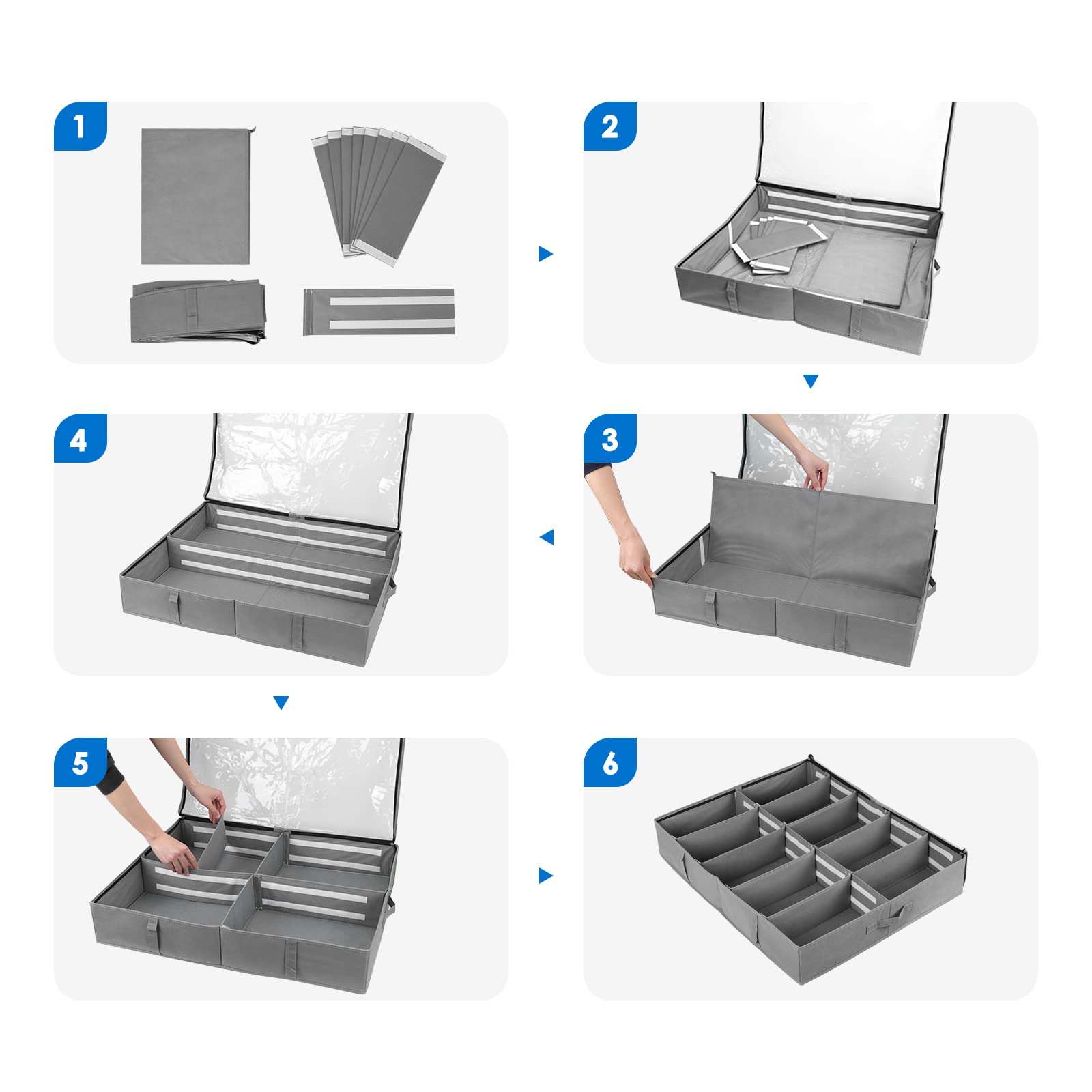 1

2

4

3

5

6