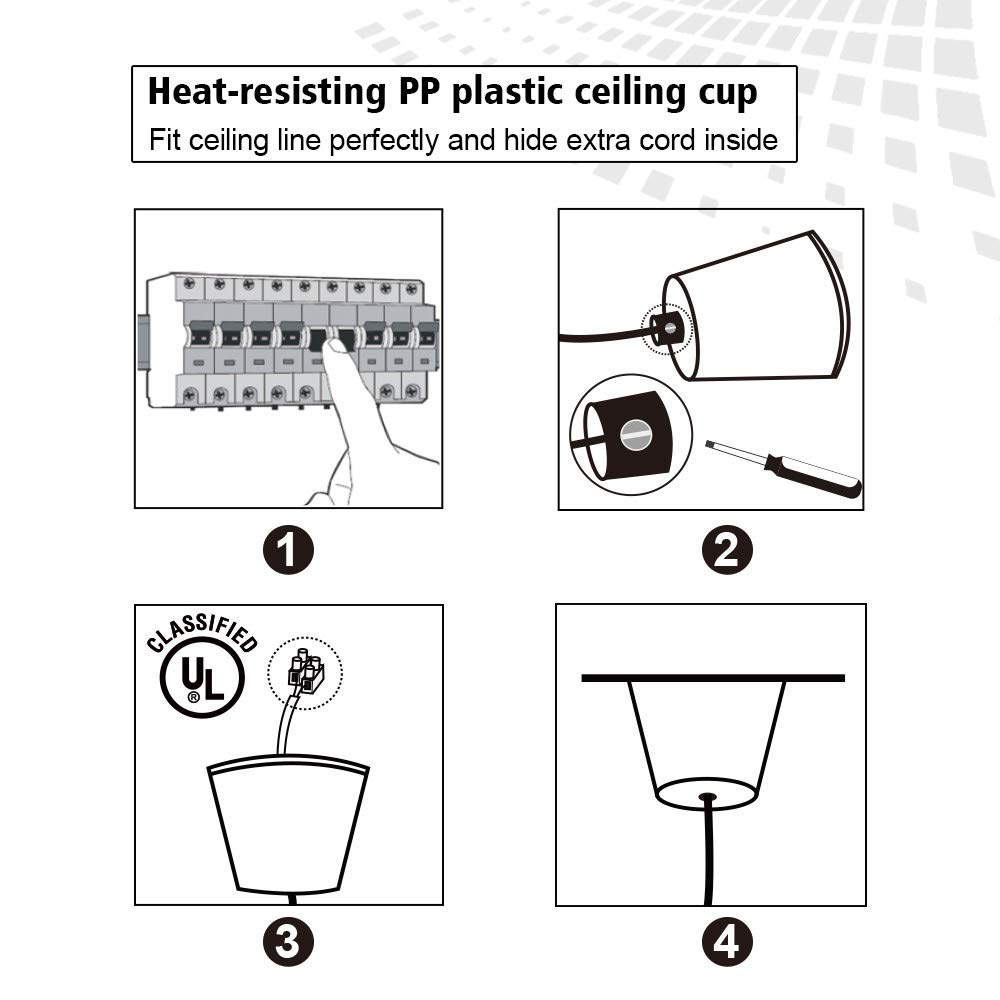 Heat-resisting PP plastic ceiling cup
Fit ceiling line perfectly and hide extra cord inside

1

2

CLASSIFIED
UL
®

3

4