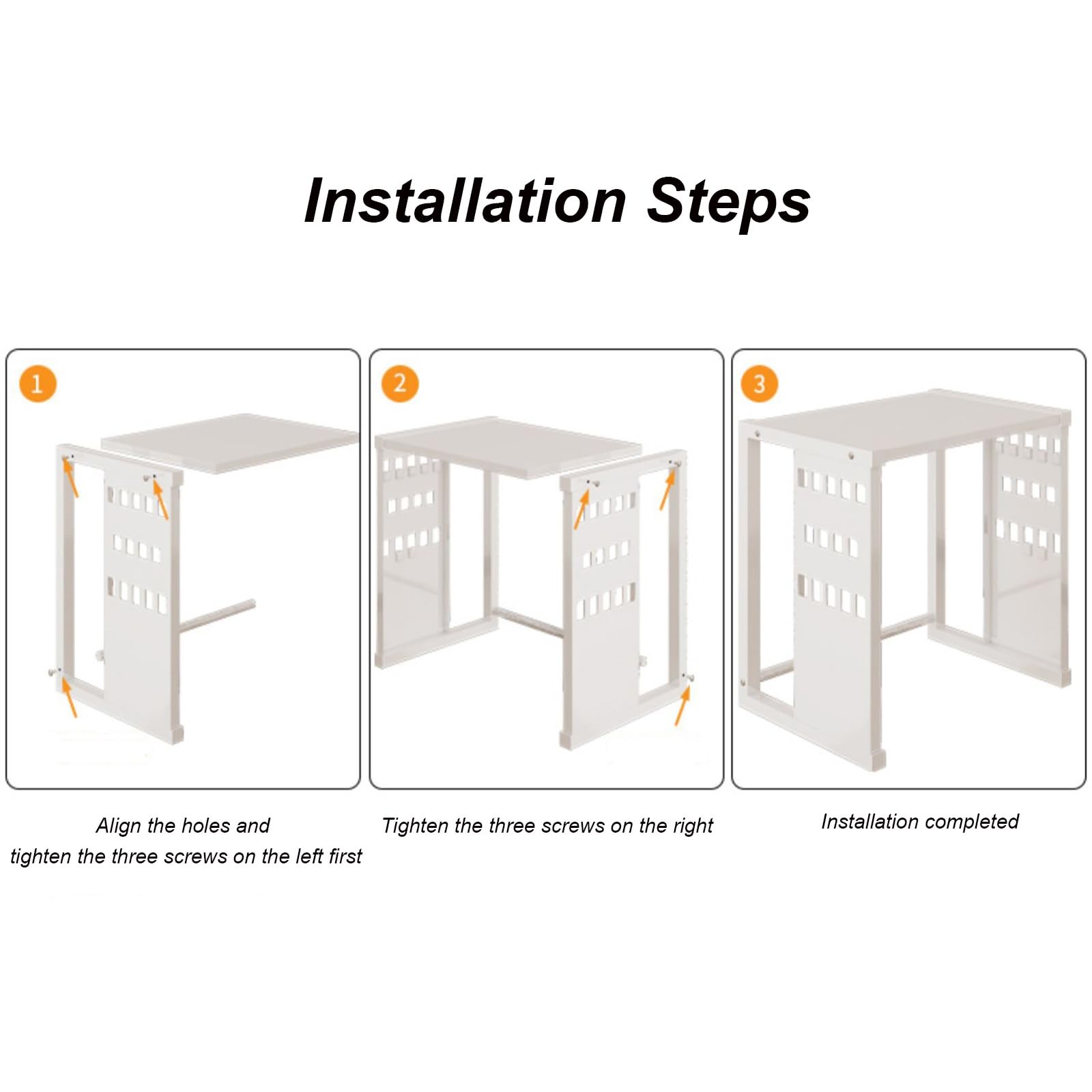 Installation Steps

1

2

3

Align the holes and tighten the three screws on the left first

Tighten the three screws on the right

Installation completed