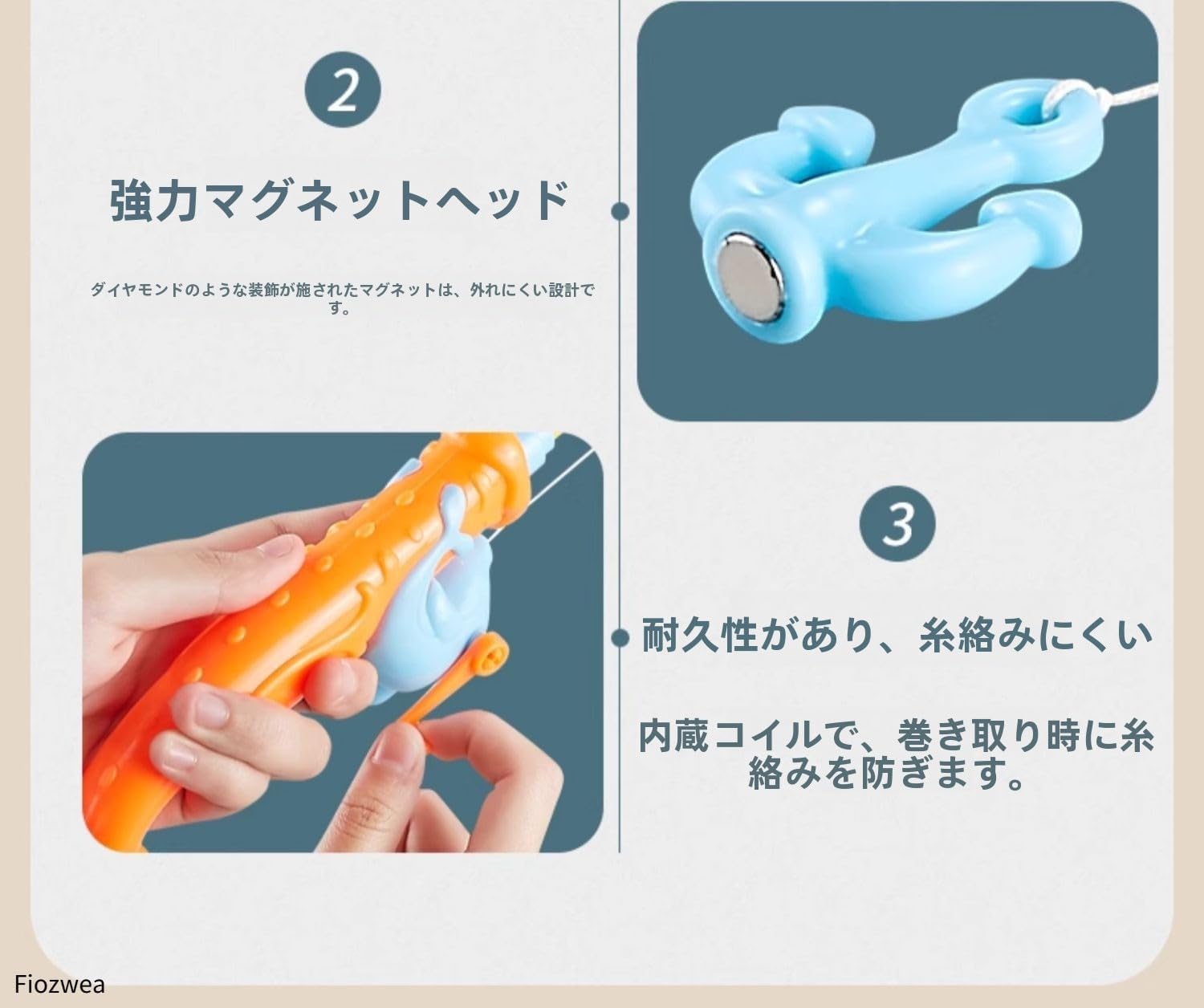 2

強力マグネットヘッド

ダイヤモンドのような装飾が施されたマグネットは、外れにくい設計です。

3

耐久性があり、糸絡みにくい

内蔵コイルで、巻き取り時に糸絡みを防ぎます。

Fiozwea