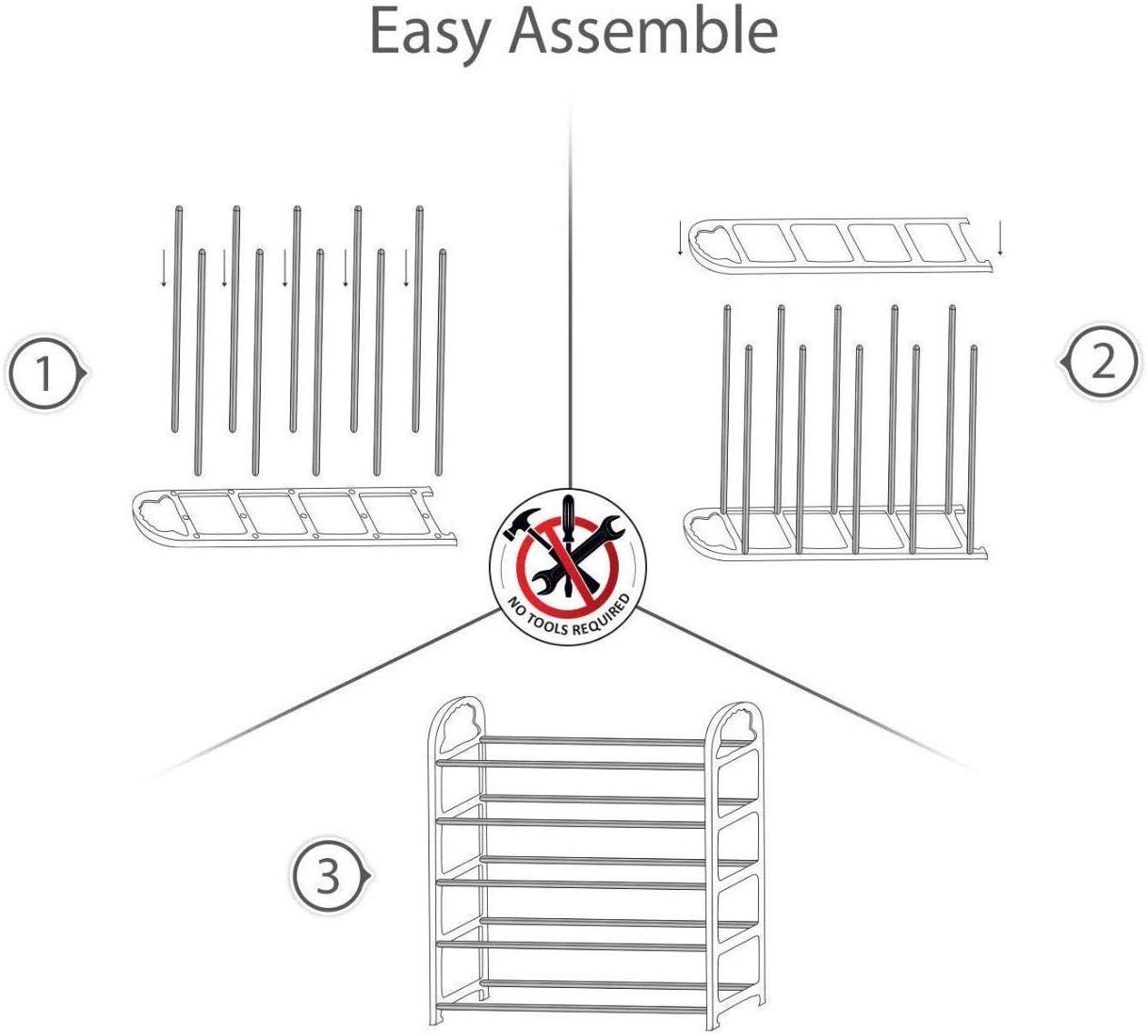 Easy Assemble

1

2

NO TOOLS REQUIRED

3