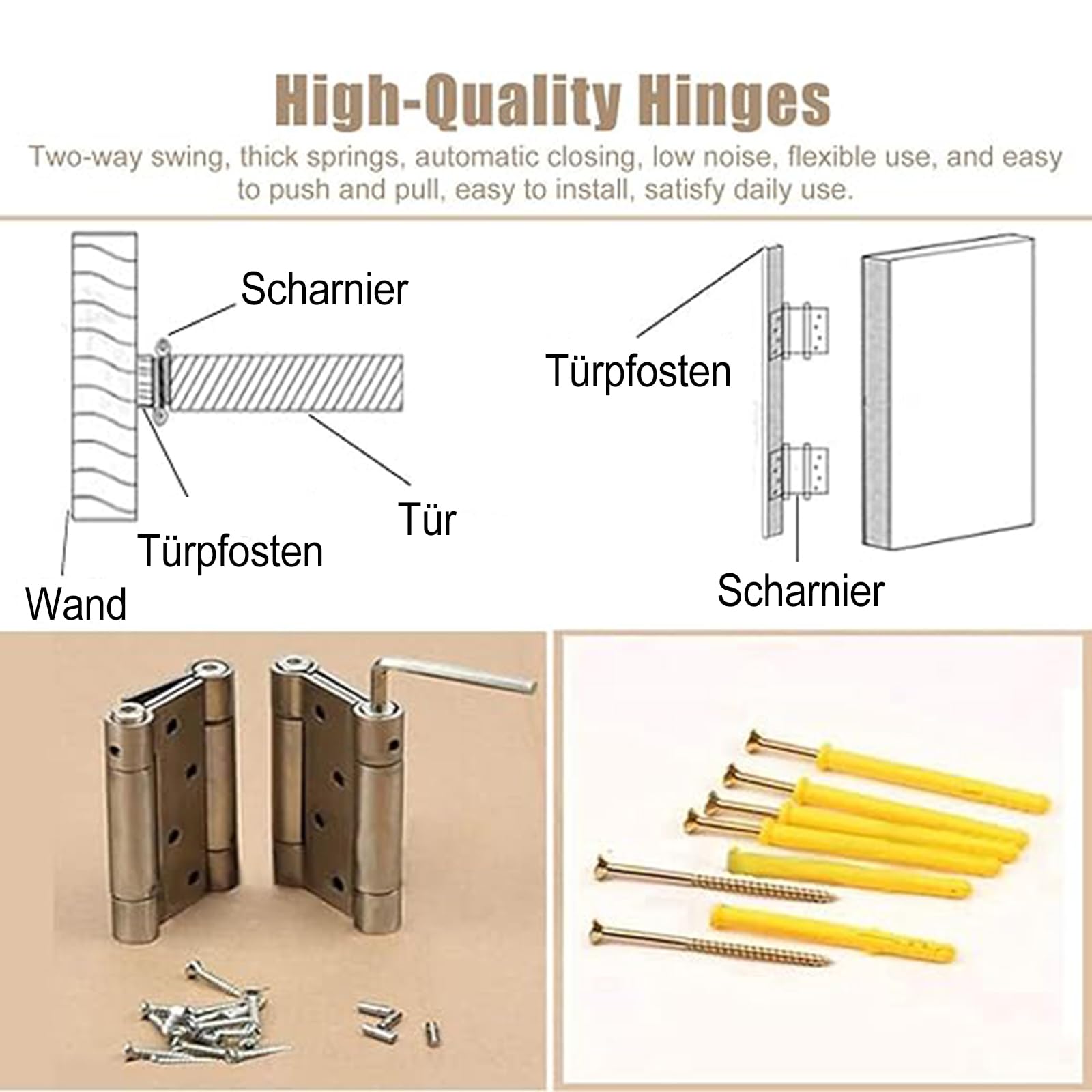 High-Quality Hinges

Two-way swing, thick springs, automatic closing, low noise, flexible use, and easy to push and pull, easy to install, satisfy daily use.

Scharnier

Tür

Türpfosten

Wand

Türpfosten

Scharnier