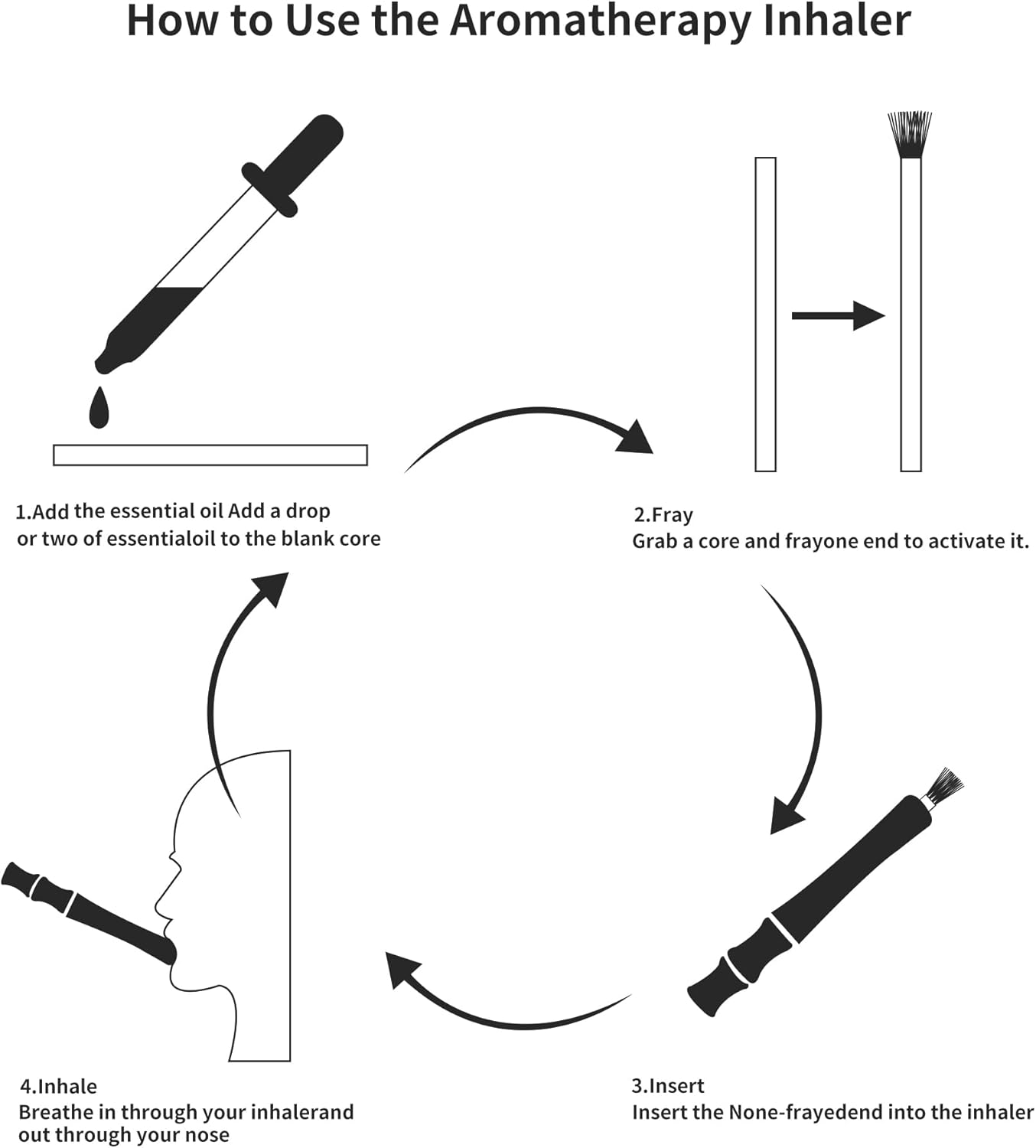 How to Use the Aromatherapy Inhaler

1.Add the essential oil Add a drop or two of essentialoil to the blank core

2.Fray
Grab a core and frayone end to activate it.

3.Insert
Insert the None-frayedend into the inhaler

4.Inhale
Breathe in through your inhalerand out through your nose