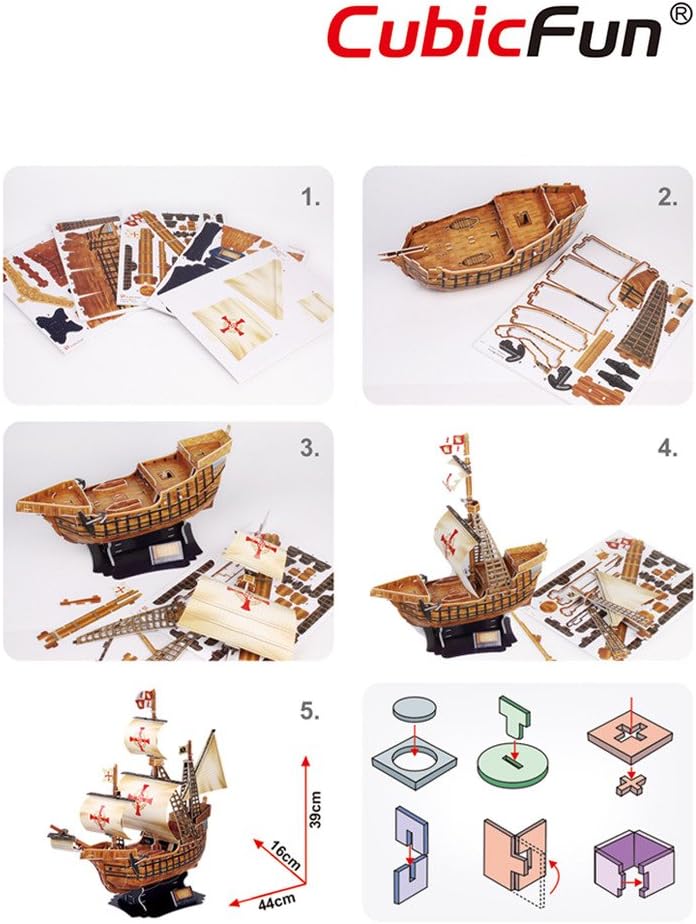 CubicFun®

1.

2.

3.

4.

5.

39cm

16cm

44cm