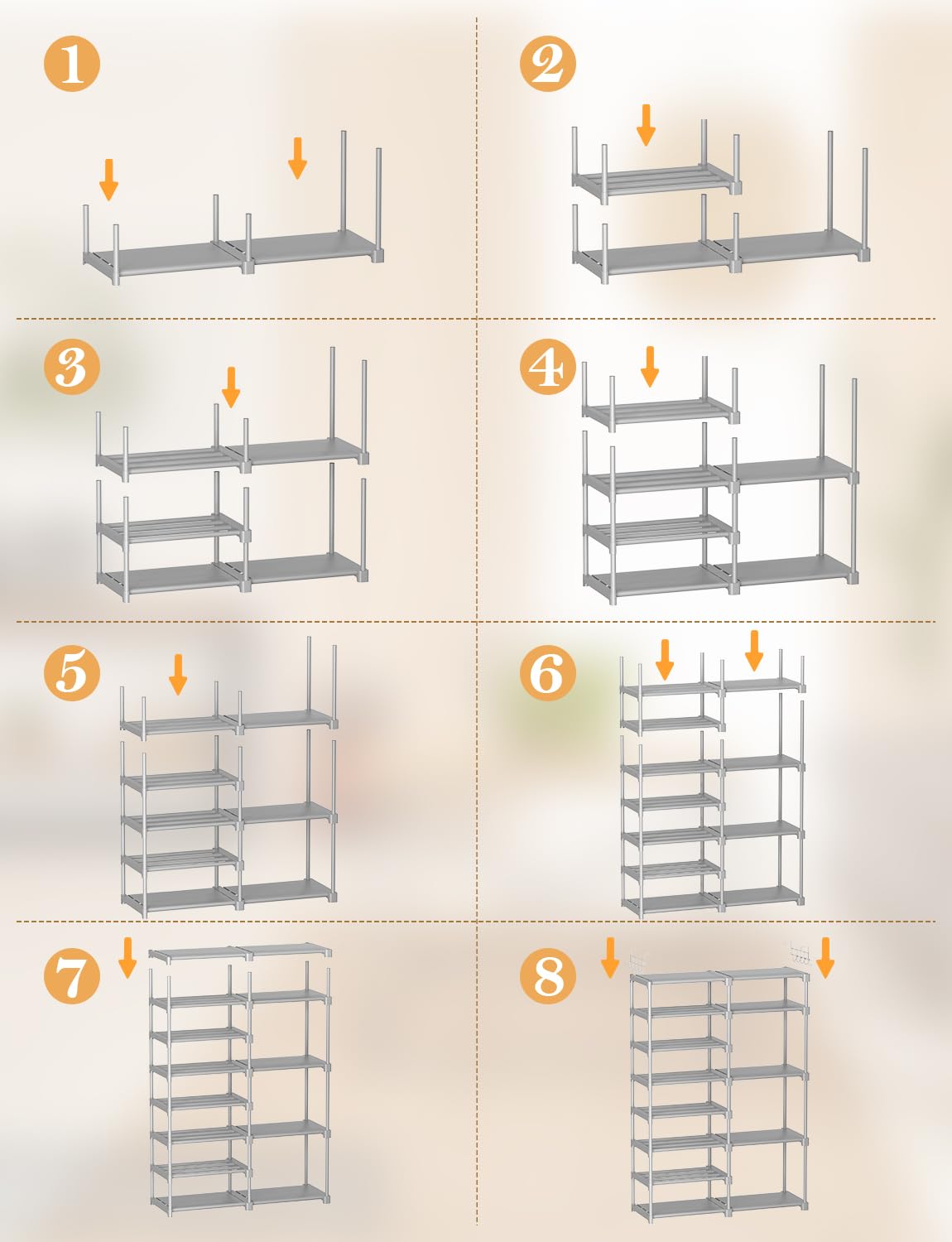 1

2

3

4

5

6

7

8