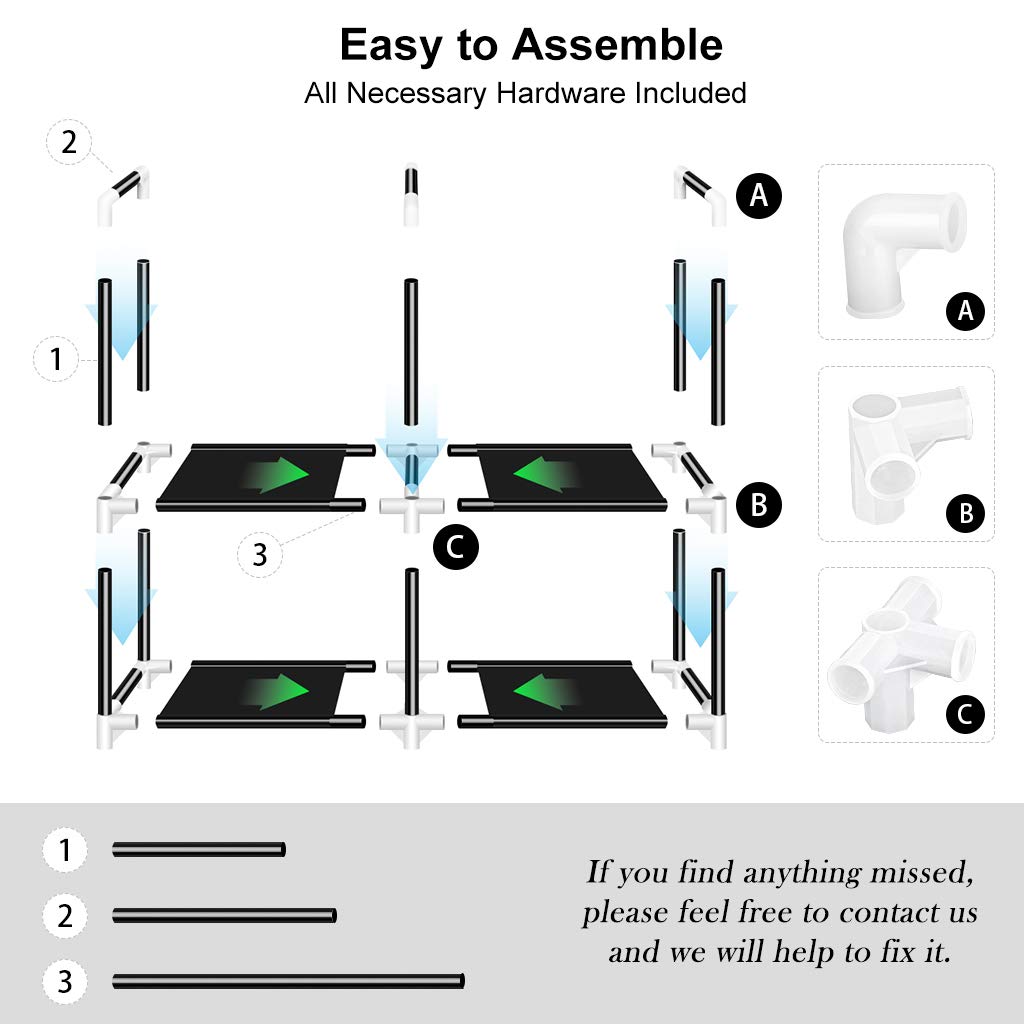 Easy to Assemble
All Necessary Hardware Included

2

A

1

B

3

C

A

B

C

1

2

3

If you find anything missed, please feel free to contact us and we will help to fix it.