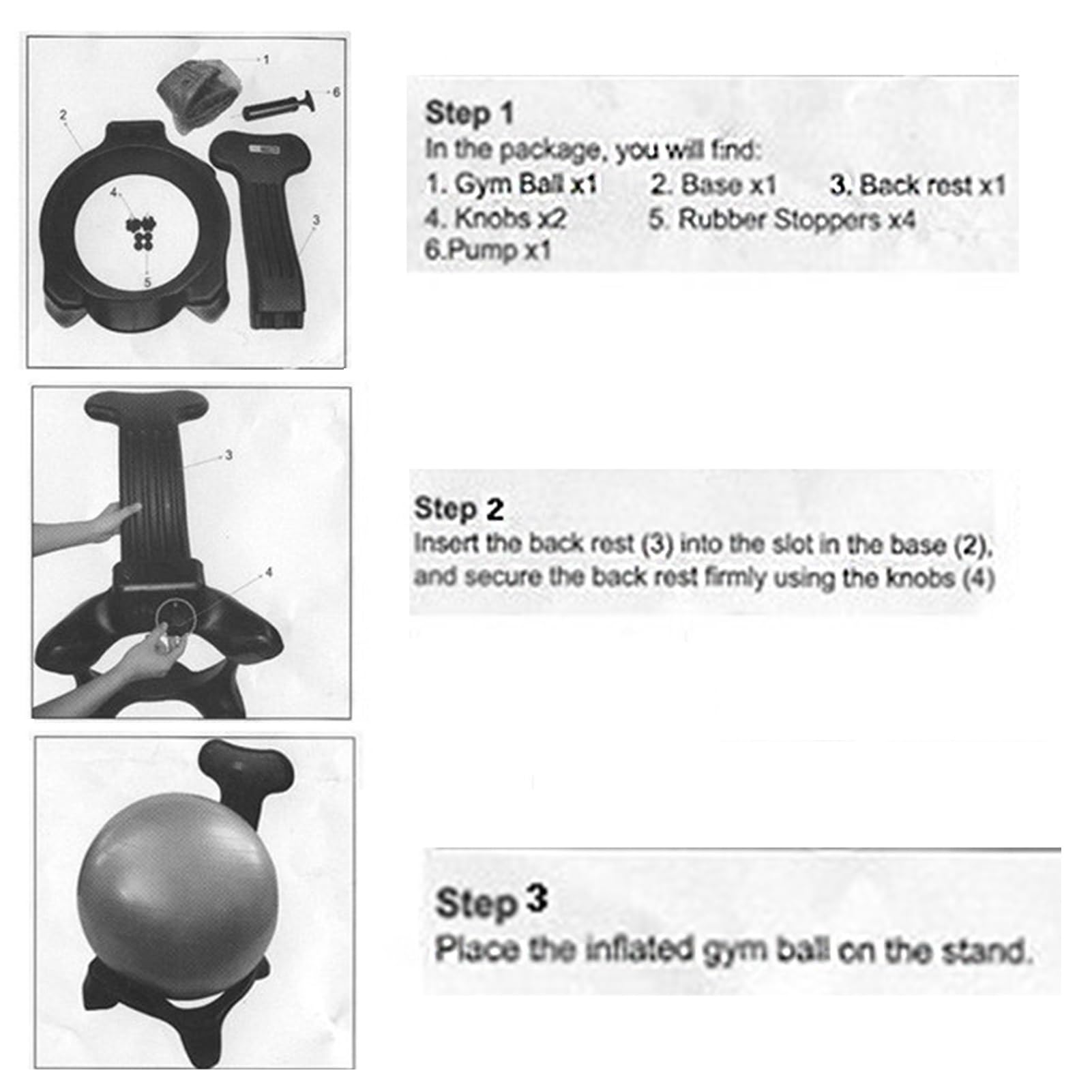 1
6
2
4
3
5

Step 1
In the package, you will find:
1. Gym Ball x1 2. Base x1 3. Back rest x1
4. Knobs x2 5. Rubber Stoppers x4
6.Pump x1

3
4

Step 2
Insert the back rest (3) into the slot in the base (2), and secure the back rest firmly using the knobs (4)

Step 3
Place the inflated gym ball on the stand.