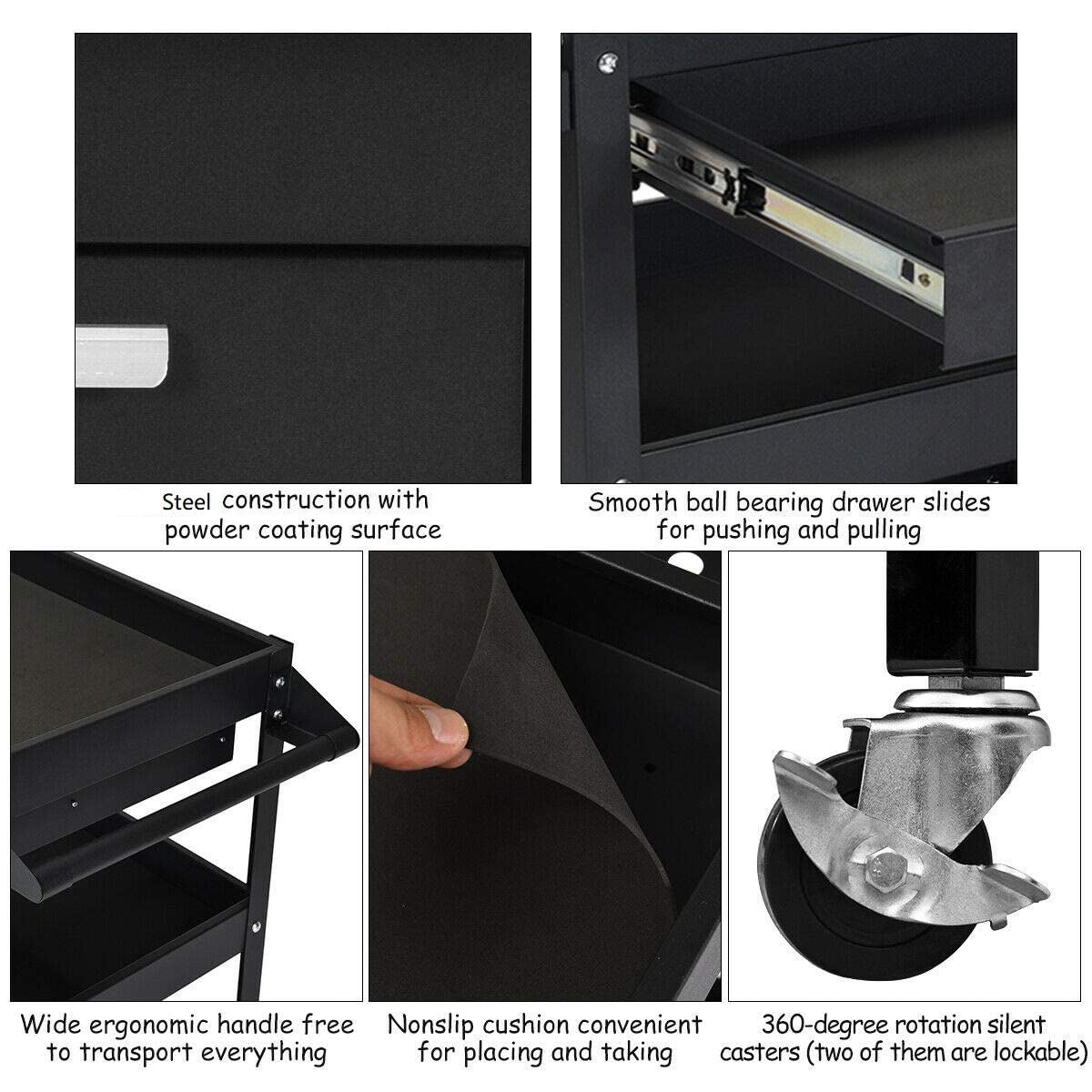 Steel construction with powder coating surface

Smooth ball bearing drawer slides for pushing and pulling

Wide ergonomic handle free to transport everything

Nonslip cushion convenient for placing and taking

360-degree rotation silent casters (two of them are lockable)