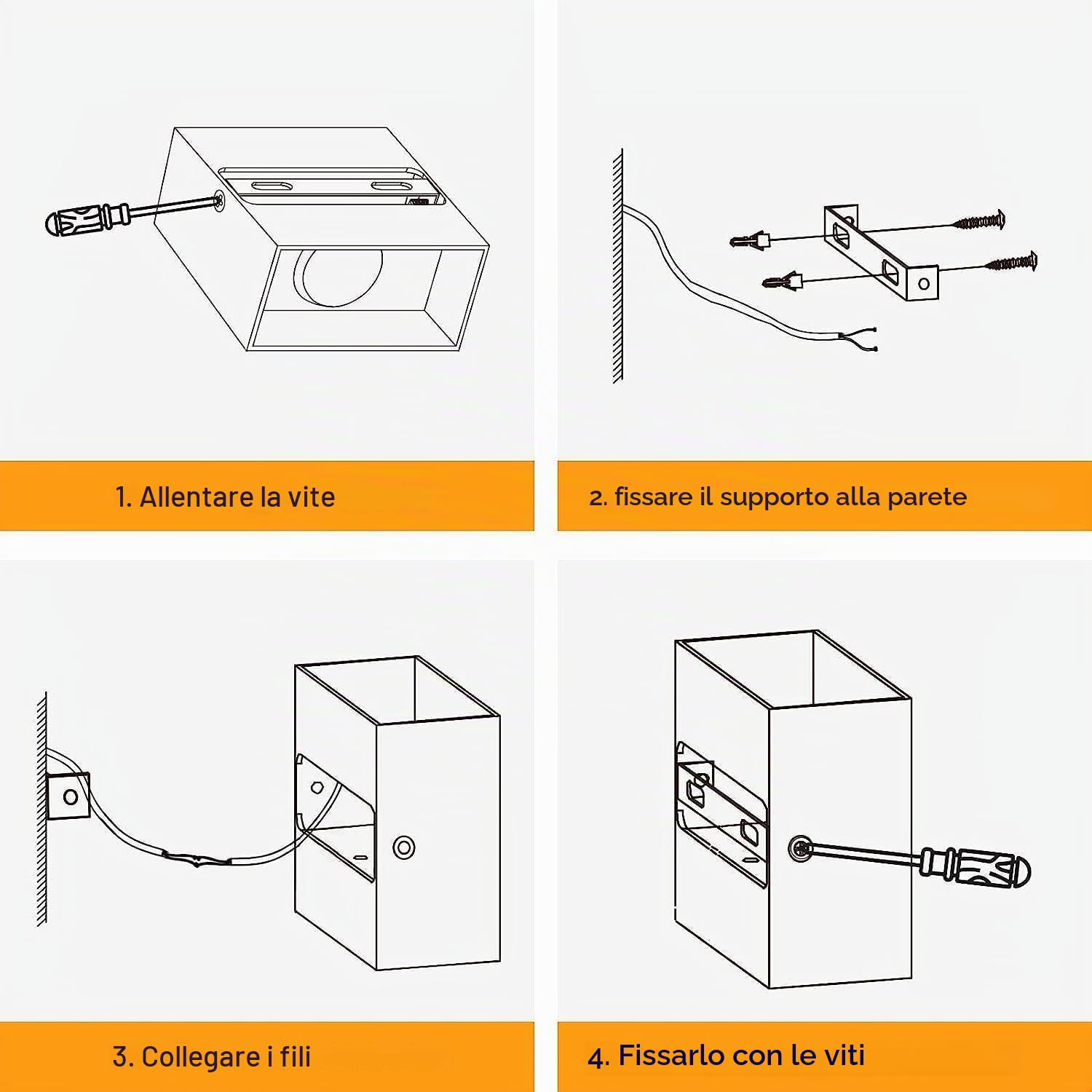 1. Allentare la vite

2. fissare il supporto alla parete

3. Collegare i fili

4. Fissarlo con le viti