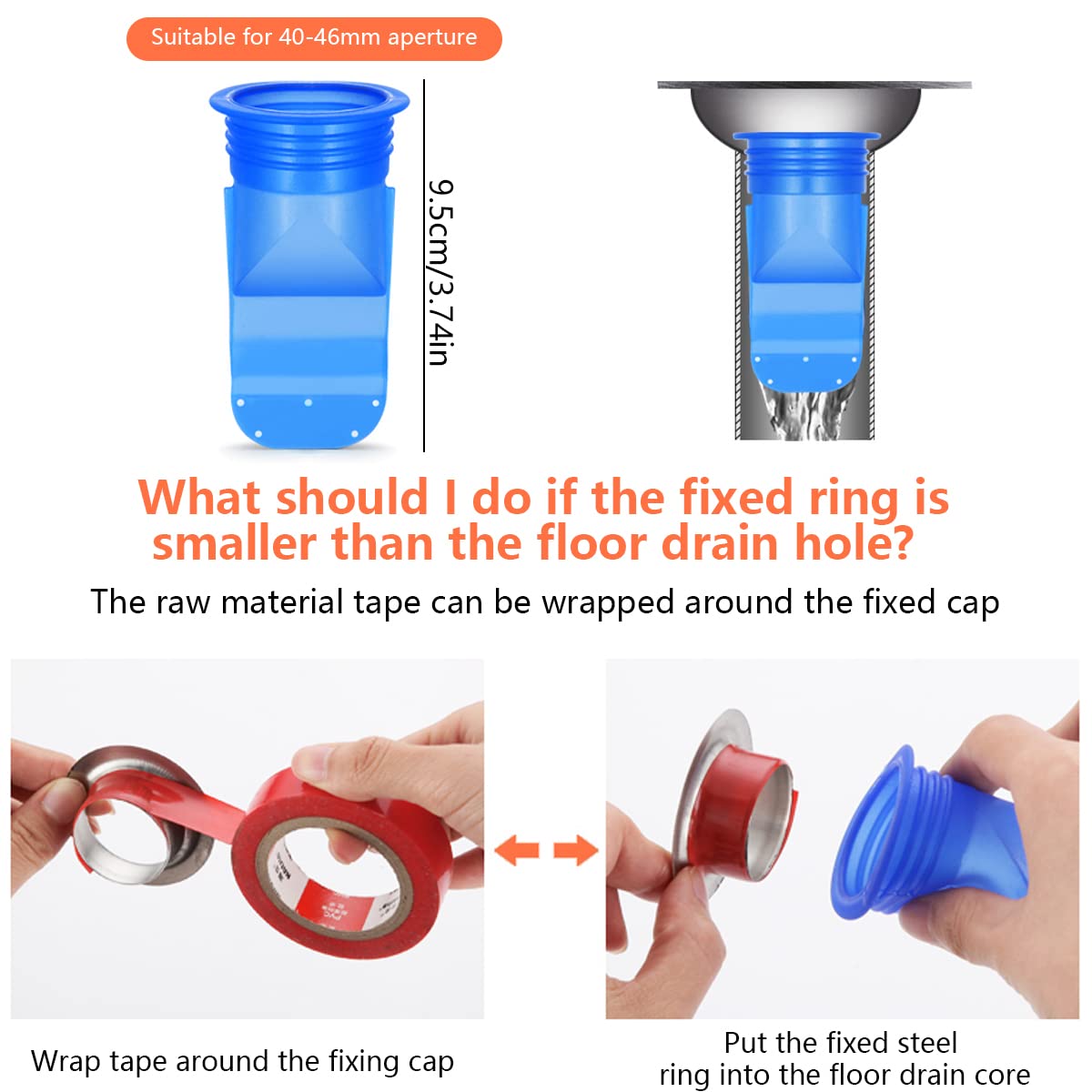 Suitable for 40-46mm aperture

9.5cm/3.74in

What should I do if the fixed ring is smaller than the floor drain hole?

The raw material tape can be wrapped around the fixed cap

Wrap tape around the fixing cap

Put the fixed steel ring into the floor drain core