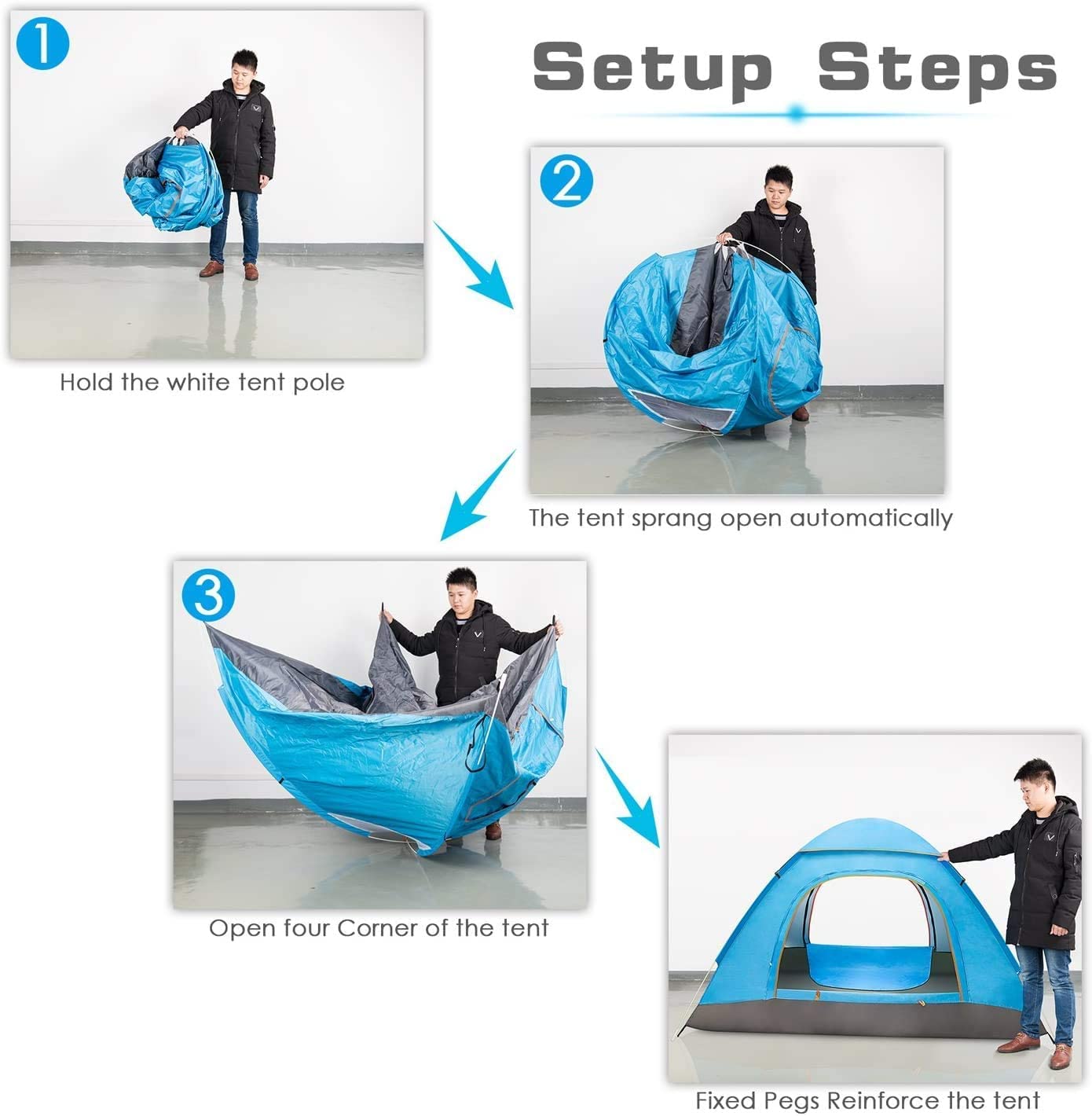 Setup Steps

1

Hold the white tent pole

2

The tent sprang open automatically

3

Open four Corner of the tent

Fixed Pegs Reinforce the tent