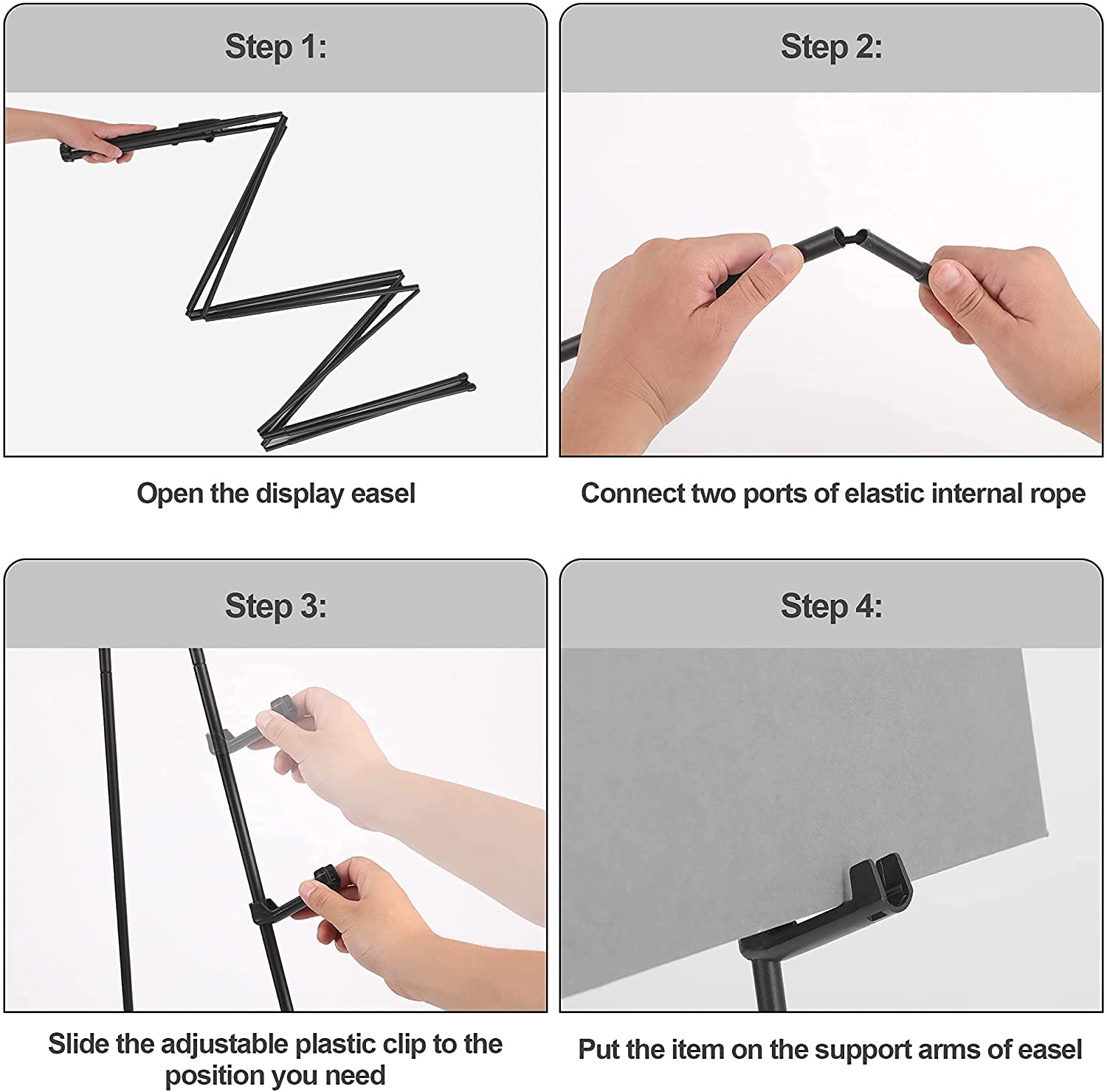 Step 1:

Open the display easel

Step 2:

Connect two ports of elastic internal rope

Step 3:

Slide the adjustable plastic clip to the position you need

Step 4:

Put the item on the support arms of easel