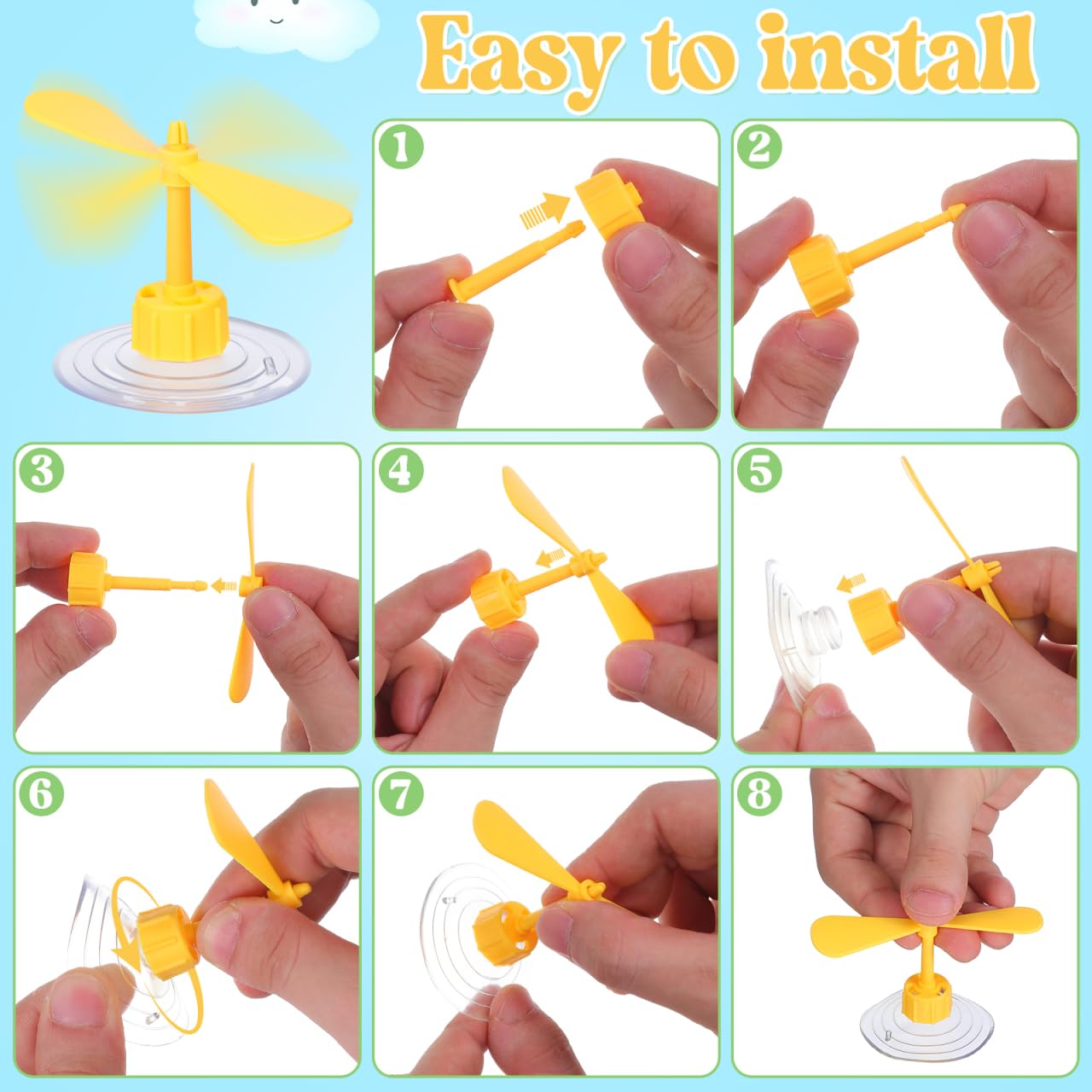 Easy to install

1

2

3

4

5

6

7

8