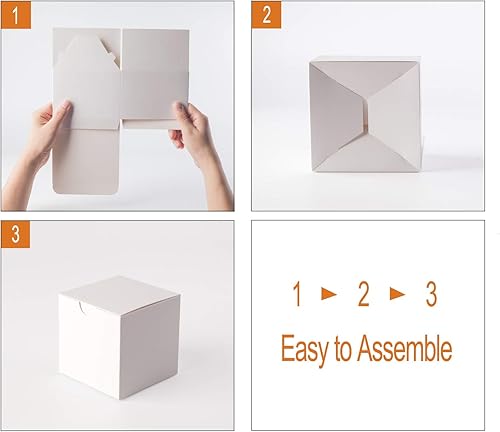 1

2

3

1 ► 2 ► 3

Easy to Assemble