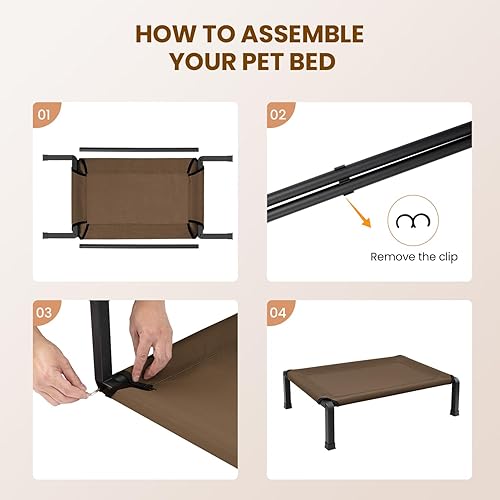 HOW TO ASSEMBLE YOUR PET BED

01

02

Remove the clip

03

04