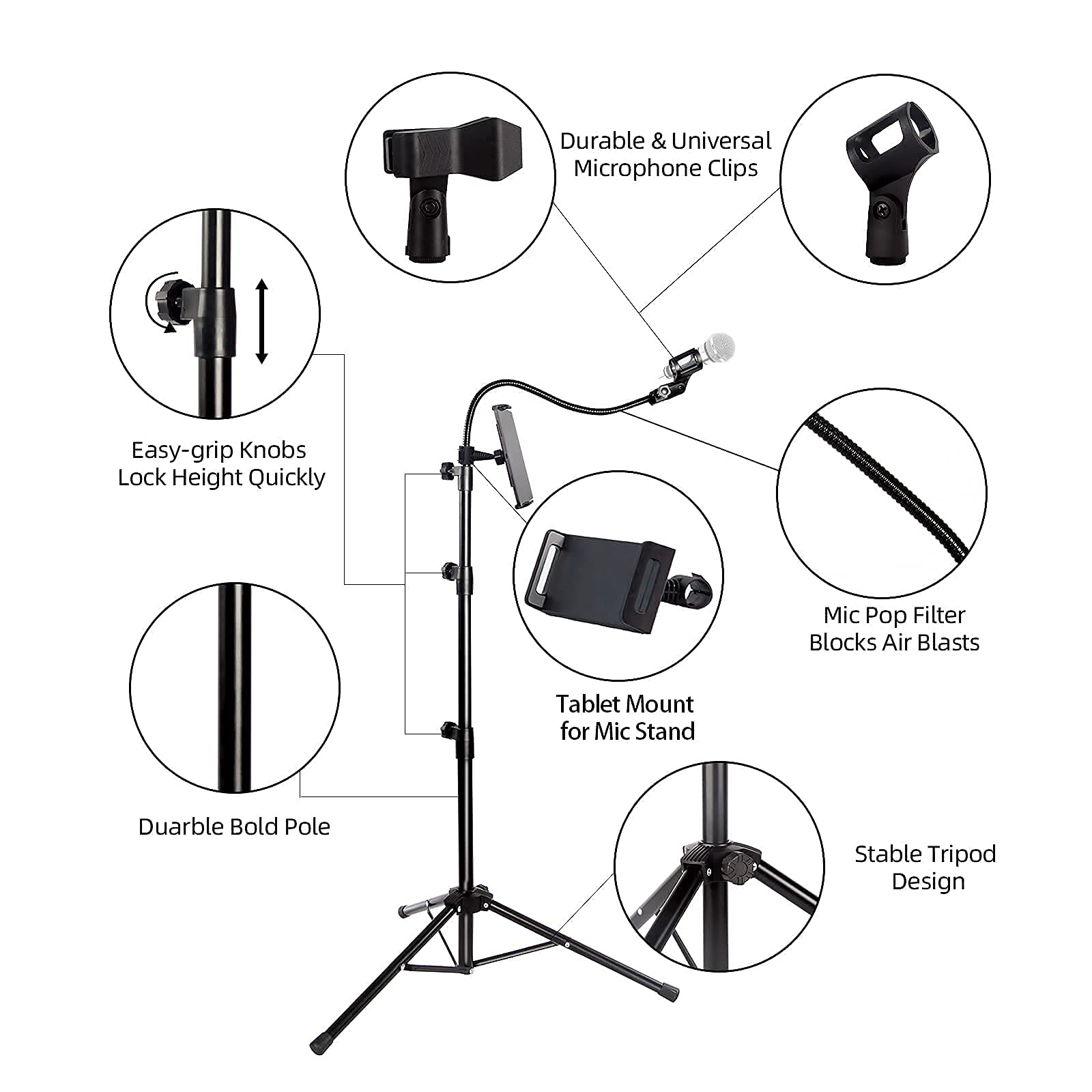 Durable & Universal
Microphone Clips

Easy-grip Knobs
Lock Height Quickly

Mic Pop Filter
Blocks Air Blasts

Tablet Mount
for Mic Stand

Duarble Bold Pole

Stable Tripod
Design