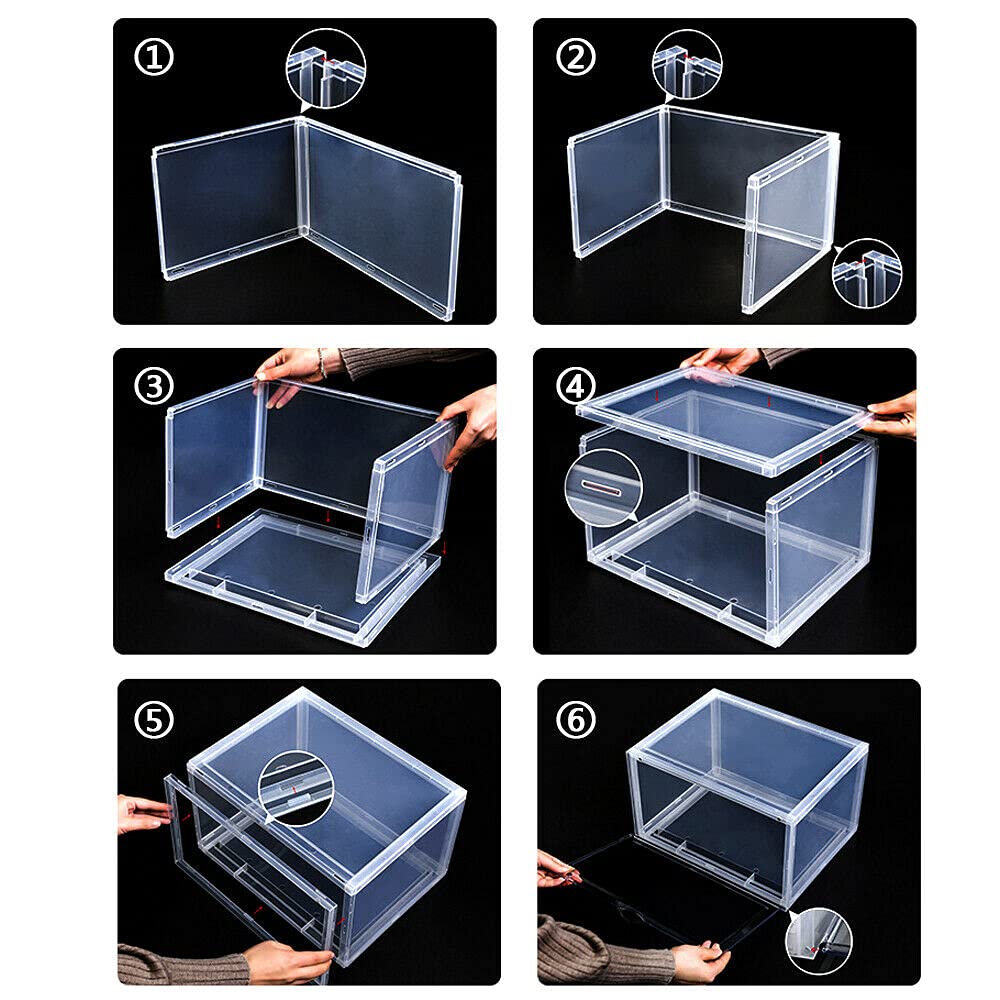 ①

②

③

④

⑤

⑥