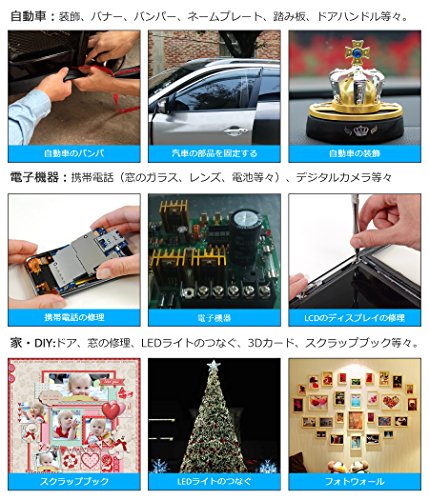 自動車：装飾、バナー、バンパー、ネームプレート、踏み板、ドアハンドル等々。

自動車のバンパ

汽車の部品を固定する

自動車の装飾

電子機器：携帯電話（窓のガラス、レンズ、電池等々）、デジタルカメラ等々

携帯電話の修理

電子機器

LCDのディスプレイの修理

家・DIY:ドア、窓の修理、LEDライトのつなぐ、3Dカード、スクラップブック等々。

スクラップブック

LEDライトのつなぐ

フォトウォール