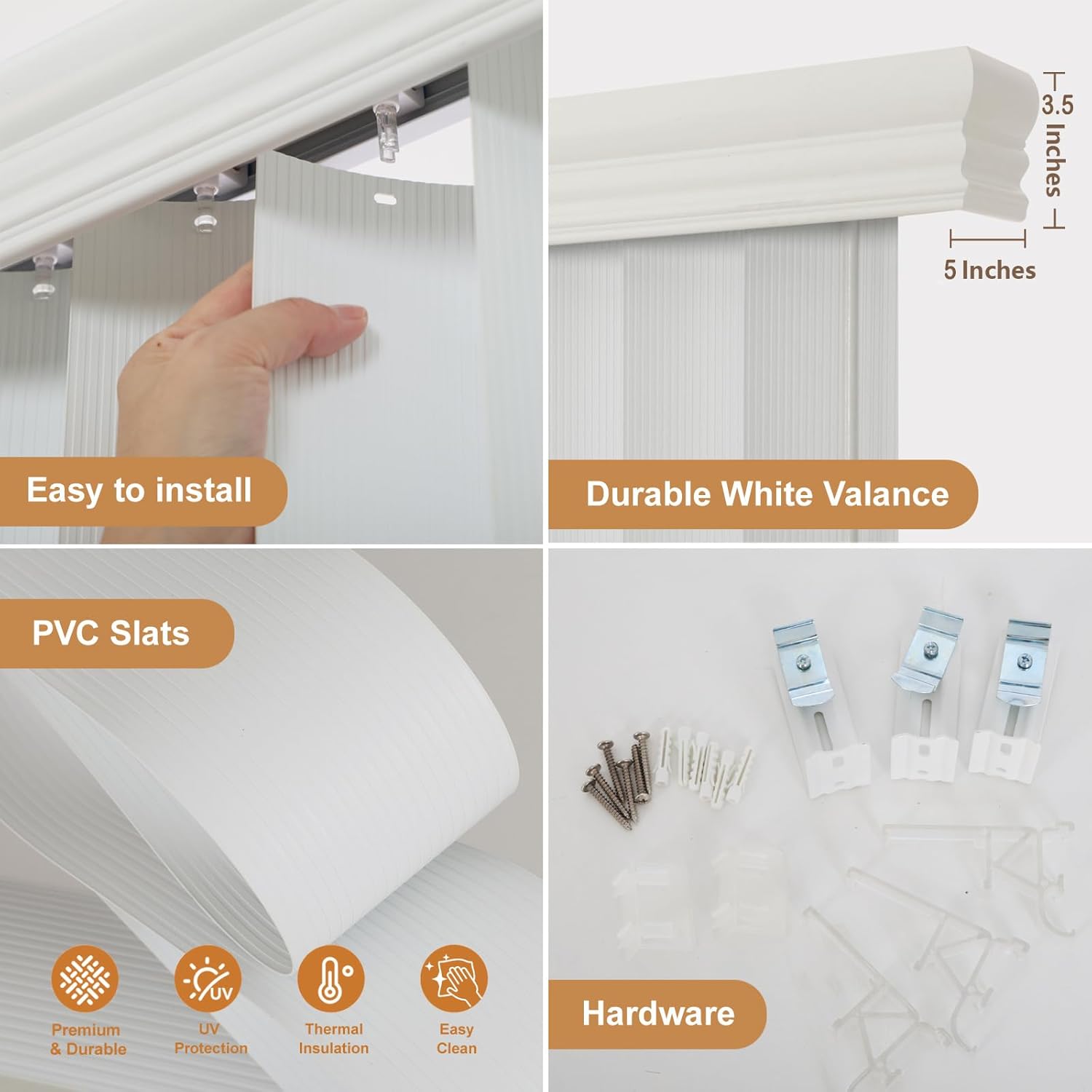 Easy to install

3.5 Inches

5 Inches

Durable White Valance

PVC Slats

UV

Premium & Durable

UV Protection

Thermal Insulation

Easy Clean

Hardware