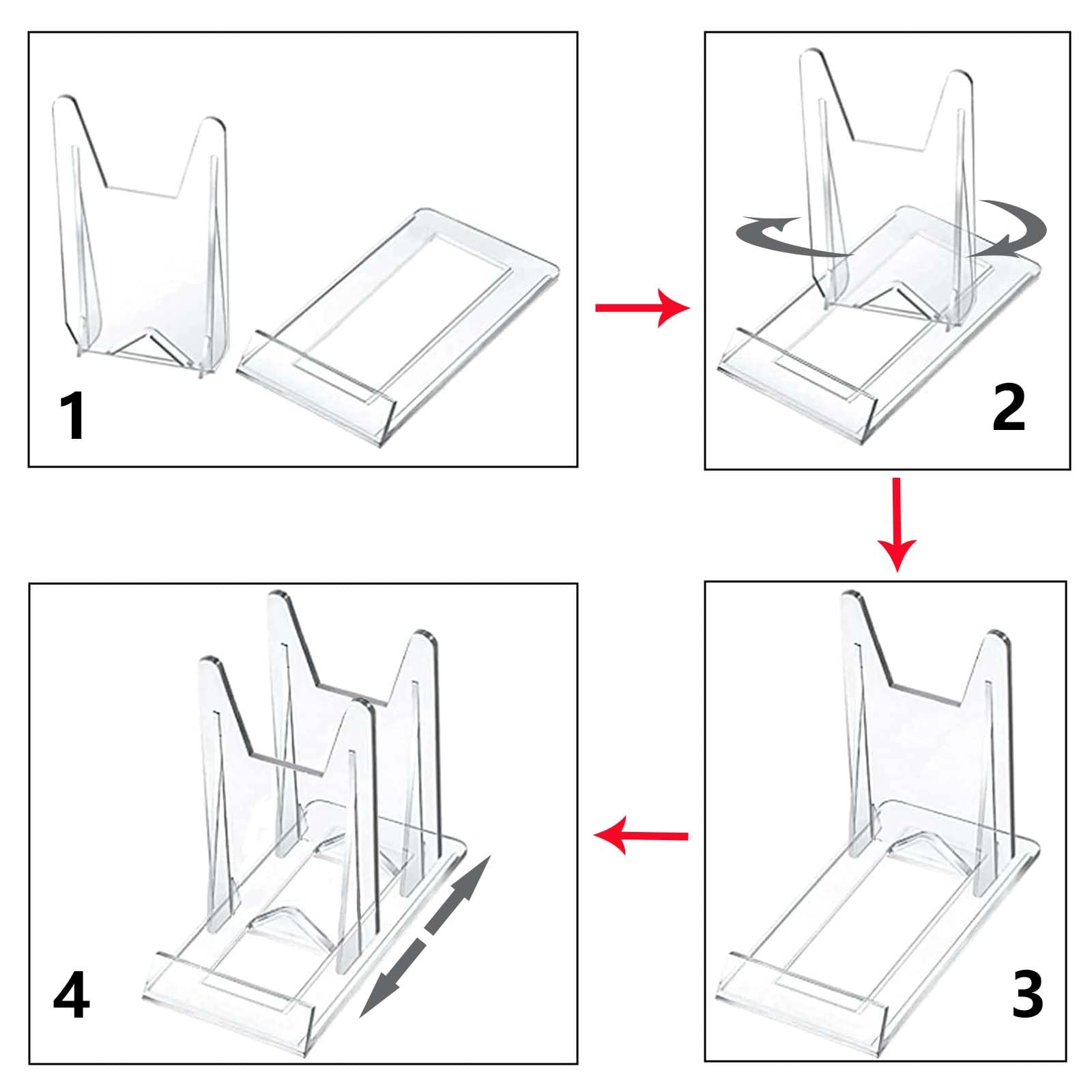 1

2

3

4