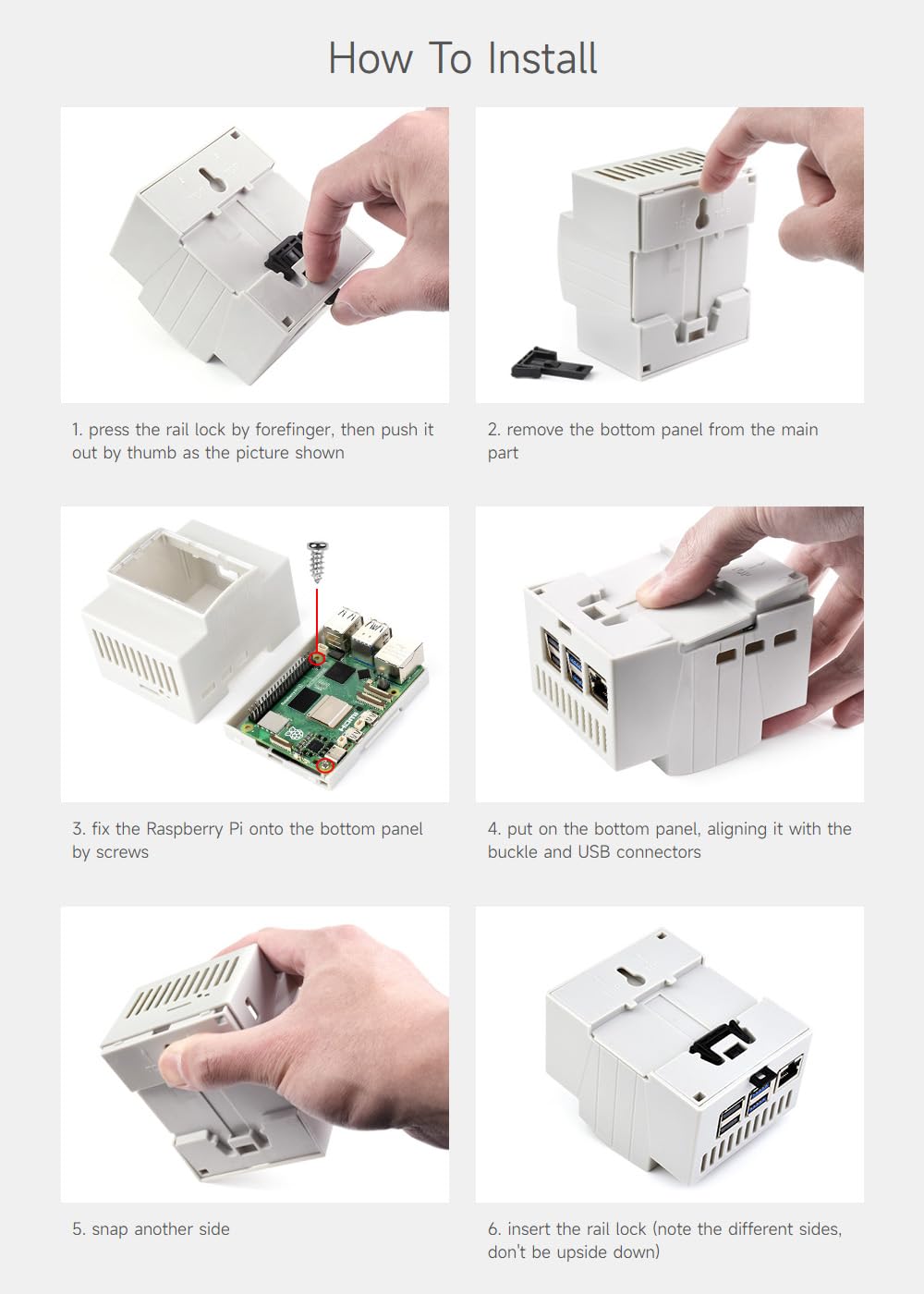 How To Install

1. press the rail lock by forefinger, then push it out by thumb as the picture shown

2. remove the bottom panel from the main part

3. fix the Raspberry Pi onto the bottom panel by screws

4. put on the bottom panel, aligning it with the buckle and USB connectors

5. snap another side

6. insert the rail lock (note the different sides, don't be upside down)