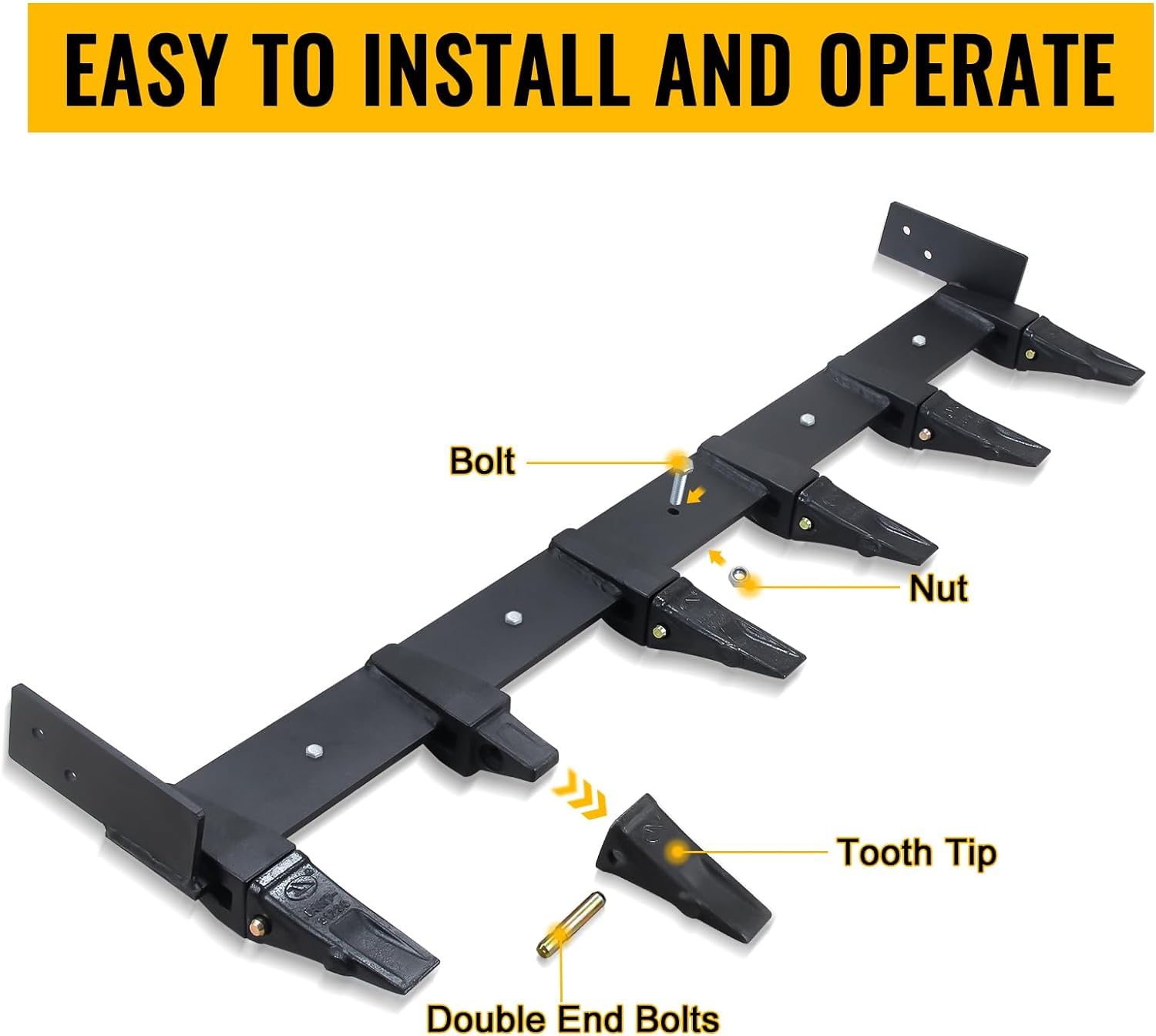 EASY TO INSTALL AND OPERATE

Bolt

Nut

Tooth Tip

Double End Bolts