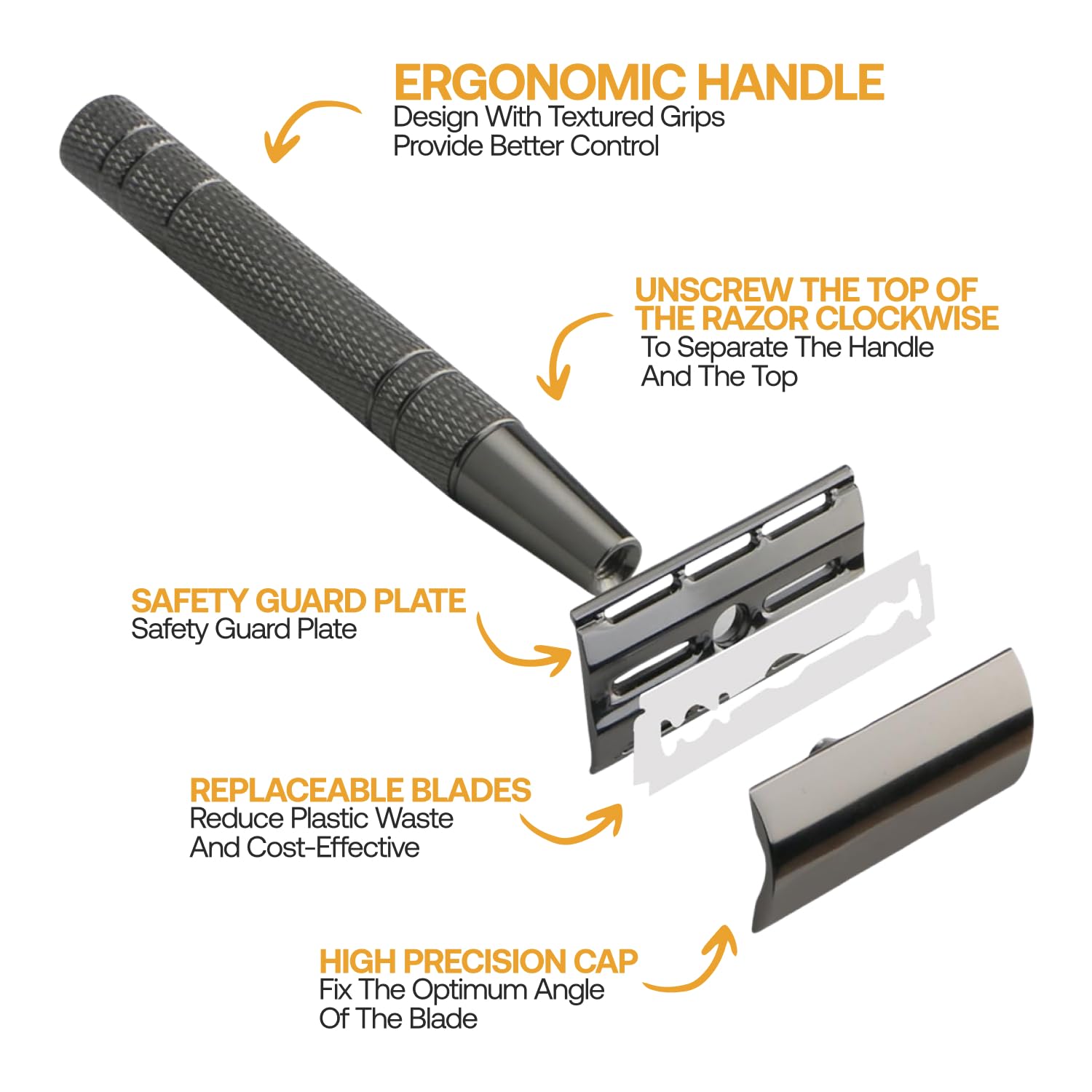 ERGONOMIC HANDLE
Design With Textured Grips Provide Better Control

UNSCREW THE TOP OF THE RAZOR CLOCKWISE
To Separate The Handle And The Top

SAFETY GUARD PLATE
Safety Guard Plate

REPLACEABLE BLADES
Reduce Plastic Waste And Cost-Effective

HIGH PRECISION CAP
Fix The Optimum Angle Of The Blade