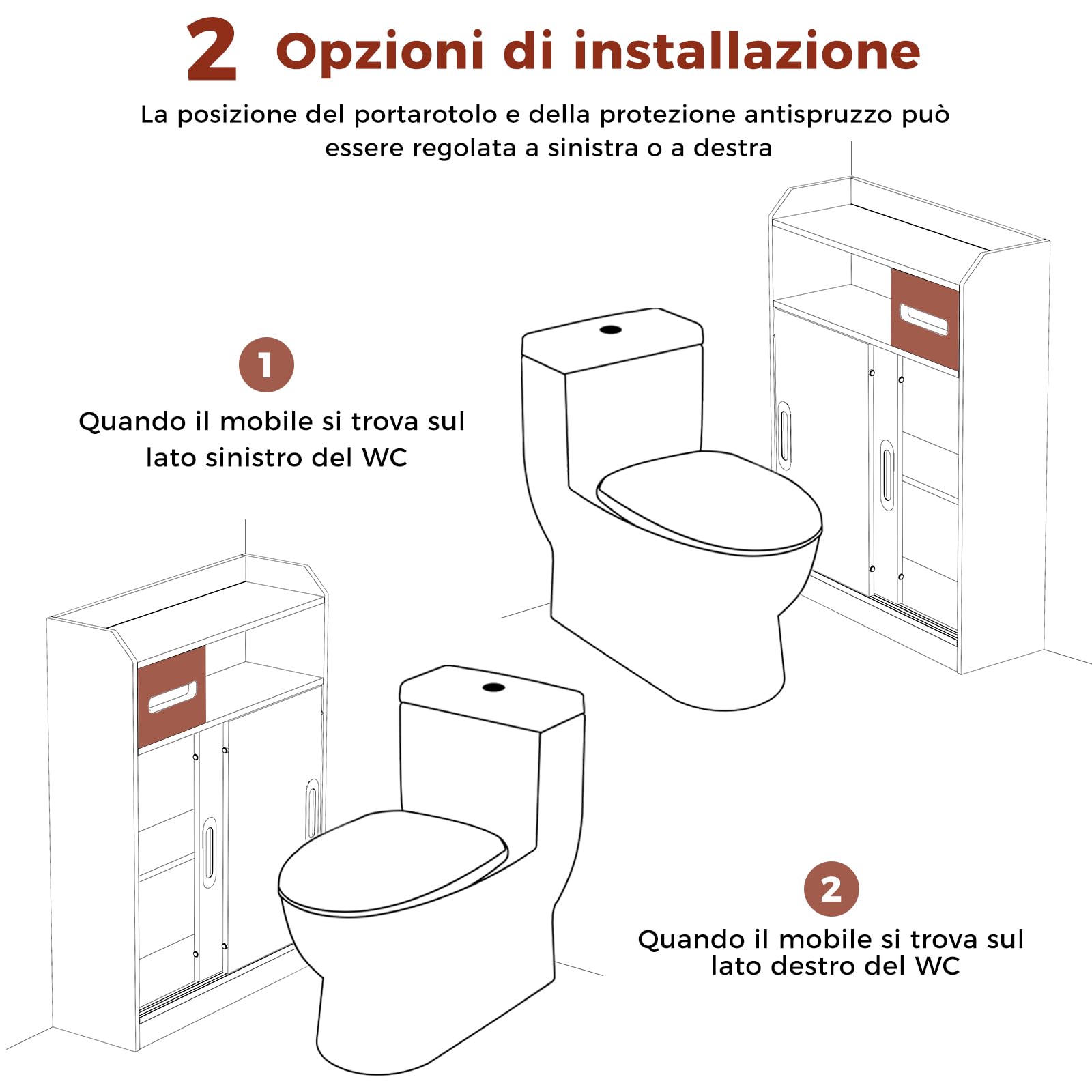 2 Opzioni di installazione

La posizione del portarotolo e della protezione antispruzzo può essere regolata a sinistra o a destra

1

Quando il mobile si trova sul lato sinistro del WC

2

Quando il mobile si trova sul lato destro del WC