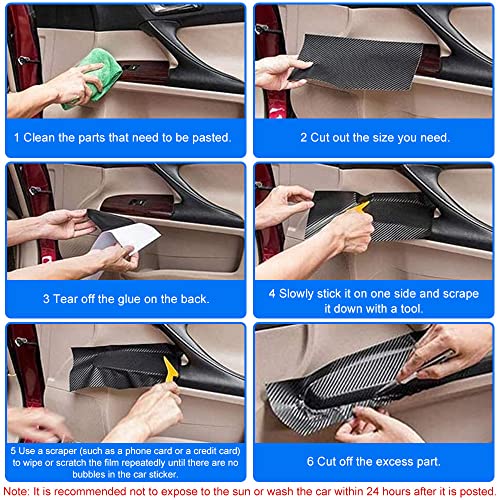 1 Clean the parts that need to be pasted.

2 Cut out the size you need.

3 Tear off the glue on the back.

4 Slowly stick it on one side and scrape it down with a tool.

5 Use a scraper (such as a phone card or a credit card) to wipe or scratch the film repeatedly until there are no bubbles in the car sticker.

6 Cut off the excess part.

Note: It is recommended not to expose to the sun or wash the car within 24 hours after it is posted.