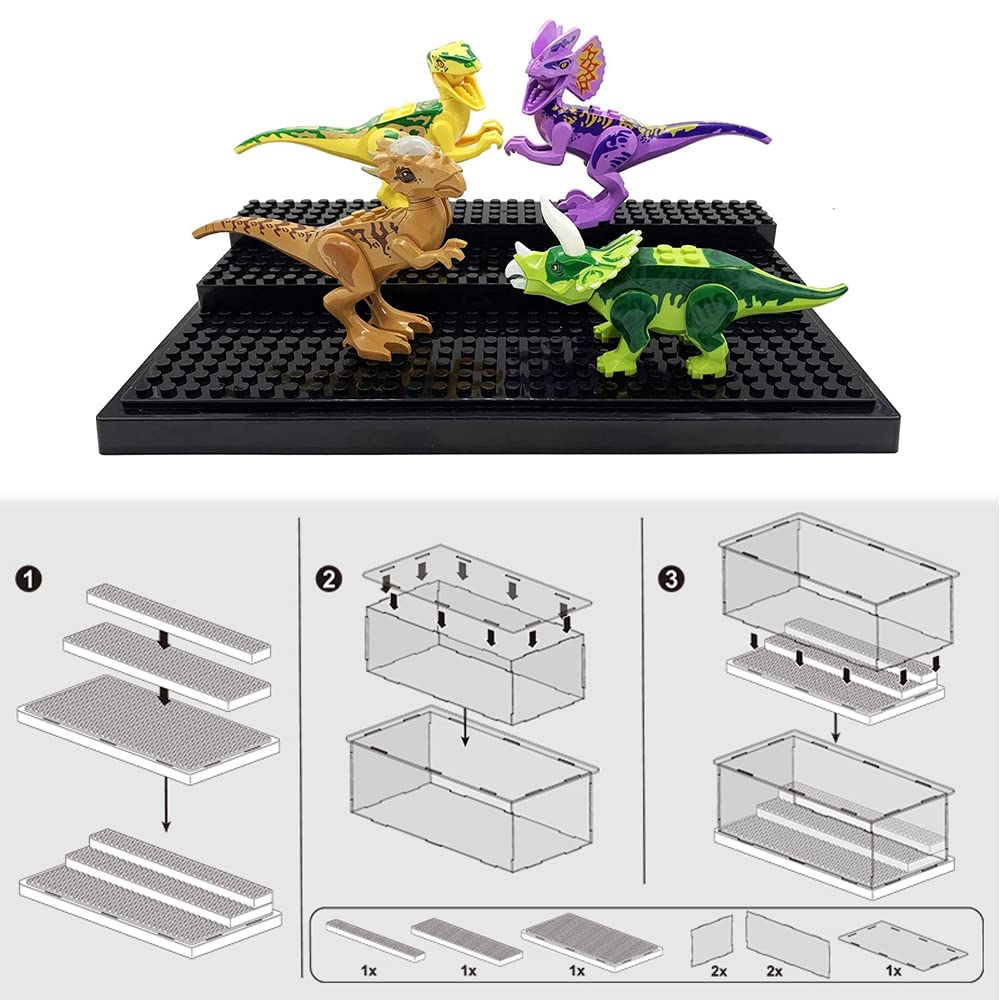 1

2

3

1x 1x 1x 2x 2x 1x