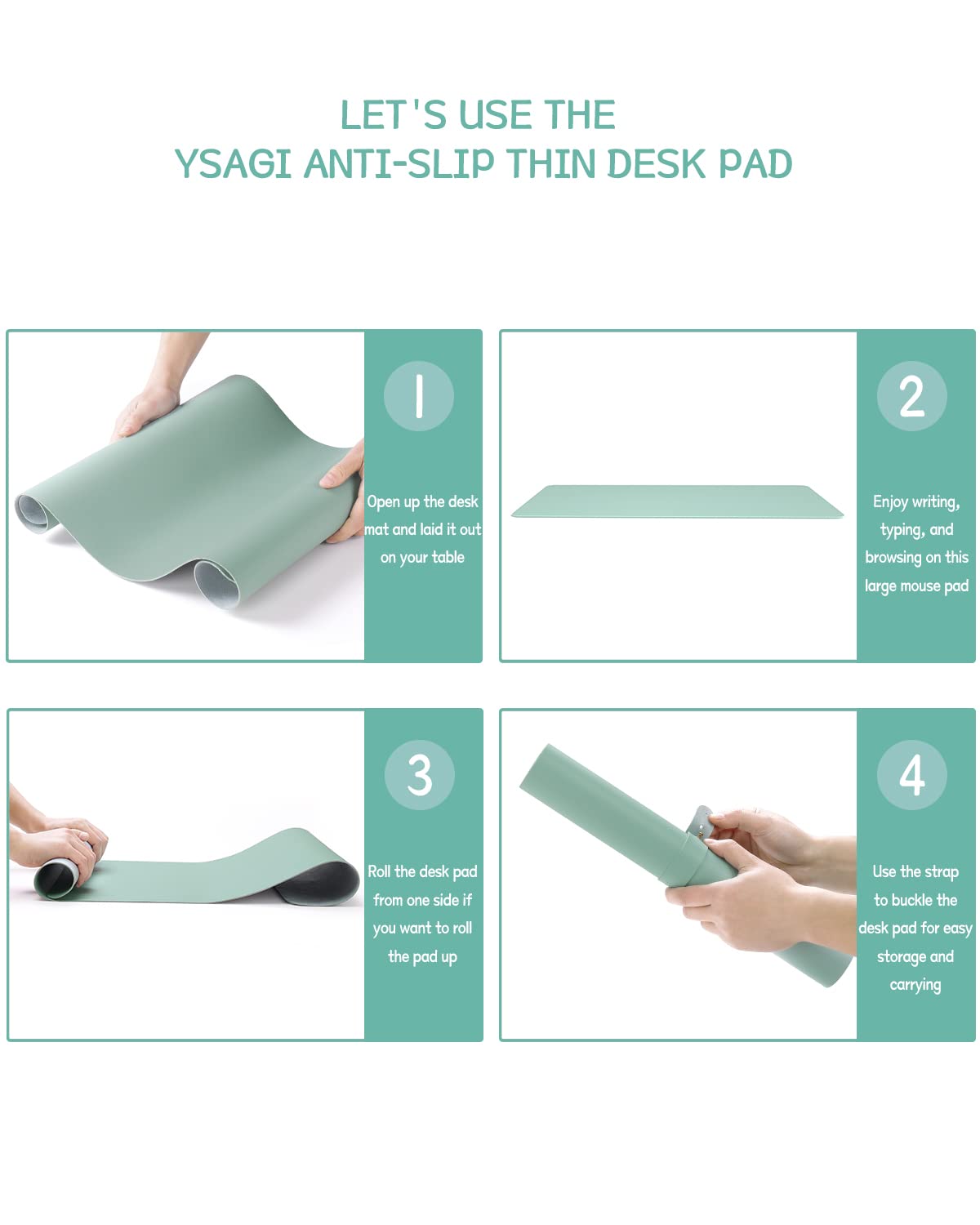 LET'S USE THE
YSAGI ANTI-SLIP THIN DESK PAD

1

Open up the desk mat and laid it out on your table

2

Enjoy writing, typing, and browsing on this large mouse pad

3

Roll the desk pad from one side if you want to roll the pad up

4

Use the strap to buckle the desk pad for easy storage and carrying