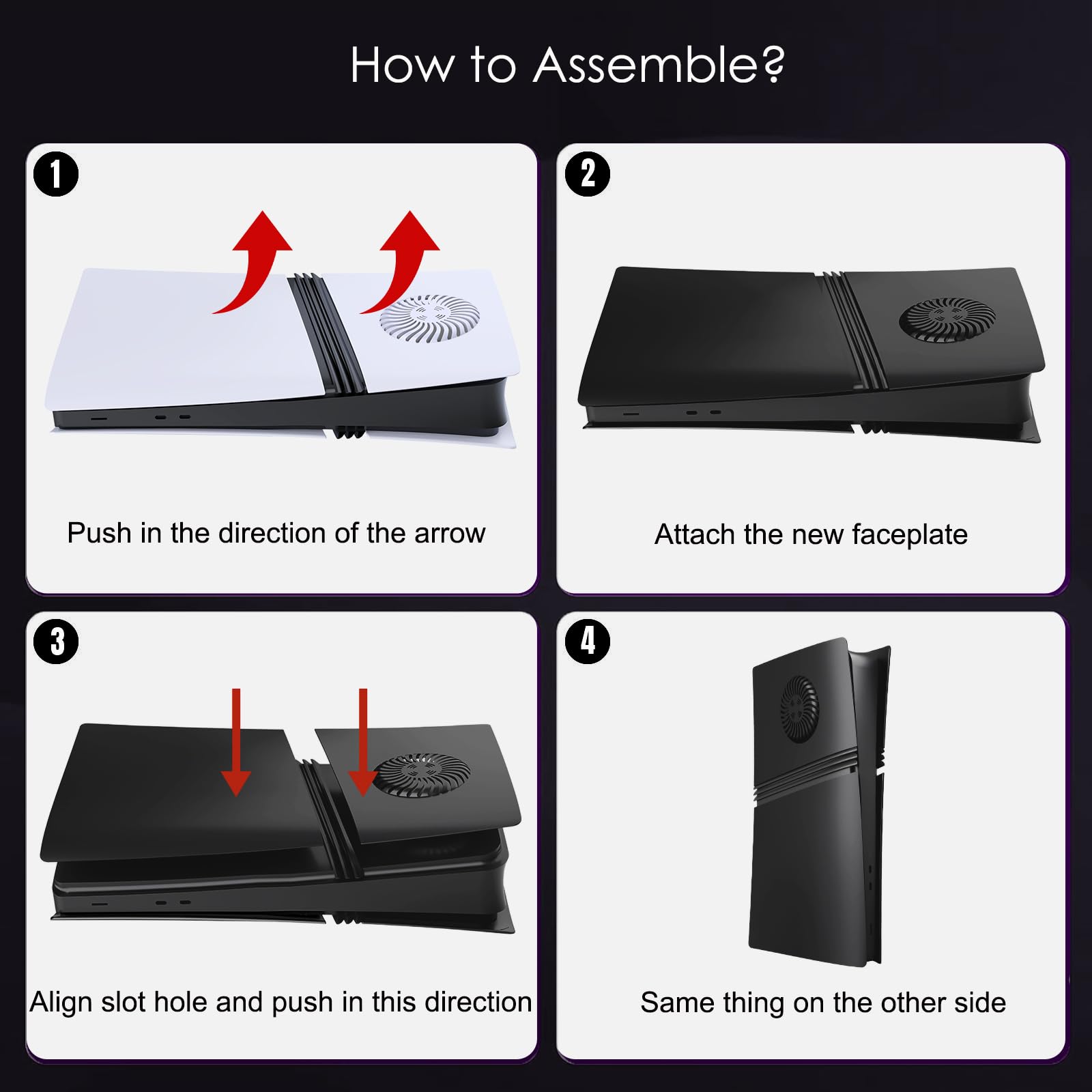 How to Assemble?

1

Push in the direction of the arrow

2

Attach the new faceplate

3

Align slot hole and push in this direction

4

Same thing on the other side