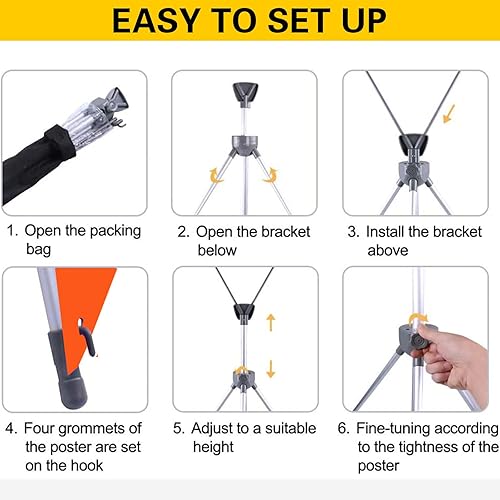 EASY TO SET UP

1. Open the packing bag

2. Open the bracket below

3. Install the bracket above

4. Four grommets of the poster are set on the hook

5. Adjust to a suitable height

6. Fine-tuning according to the tightness of the poster