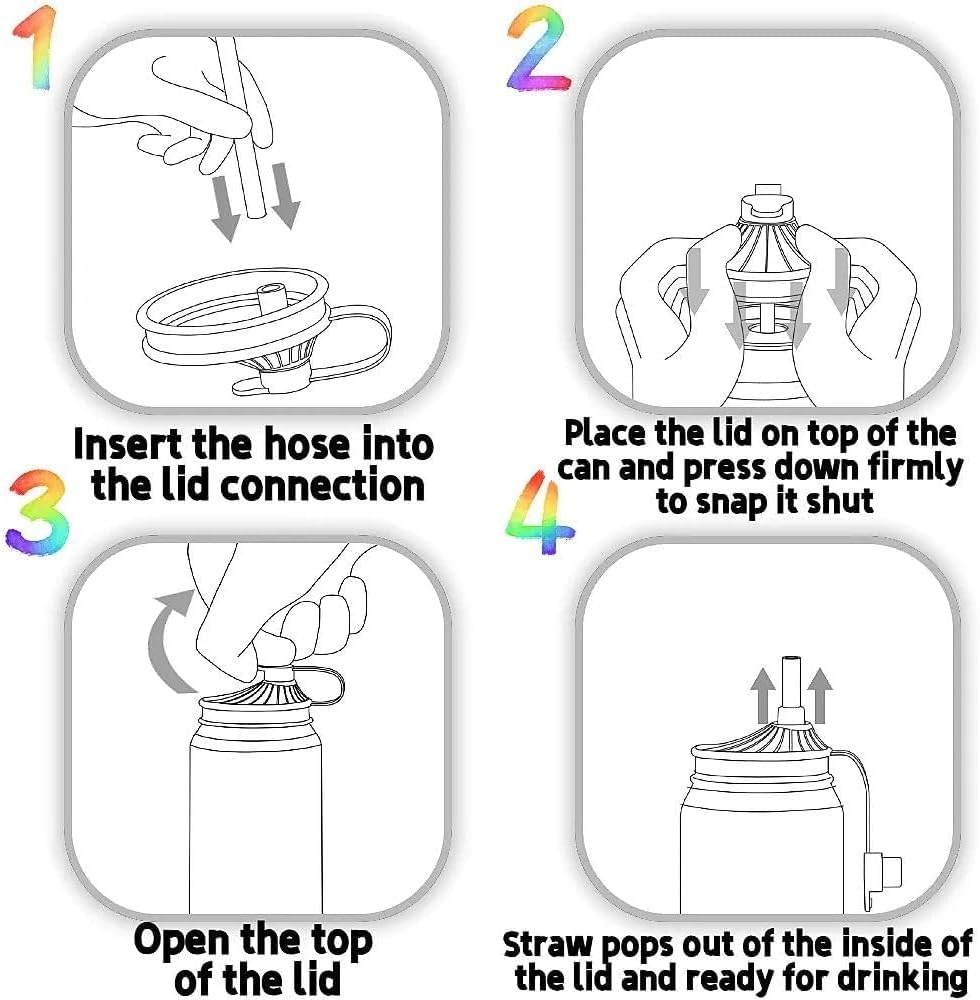 1

Insert the hose into the lid connection

2

Place the lid on top of the can and press down firmly to snap it shut

3

Open the top of the lid

4

Straw pops out of the inside of the lid and ready for drinking