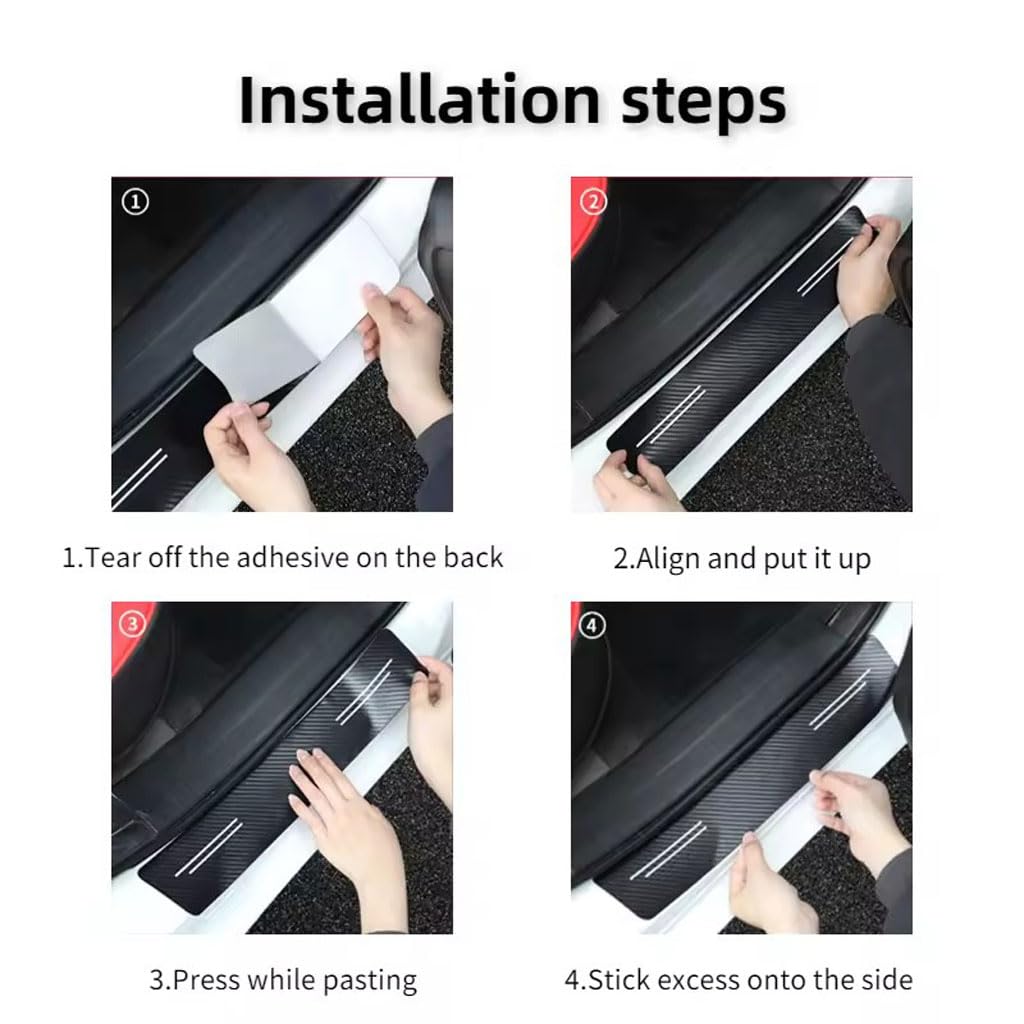 Installation steps

①

1.Tear off the adhesive on the back

②

2.Align and put it up

③

3.Press while pasting

④

4.Stick excess onto the side