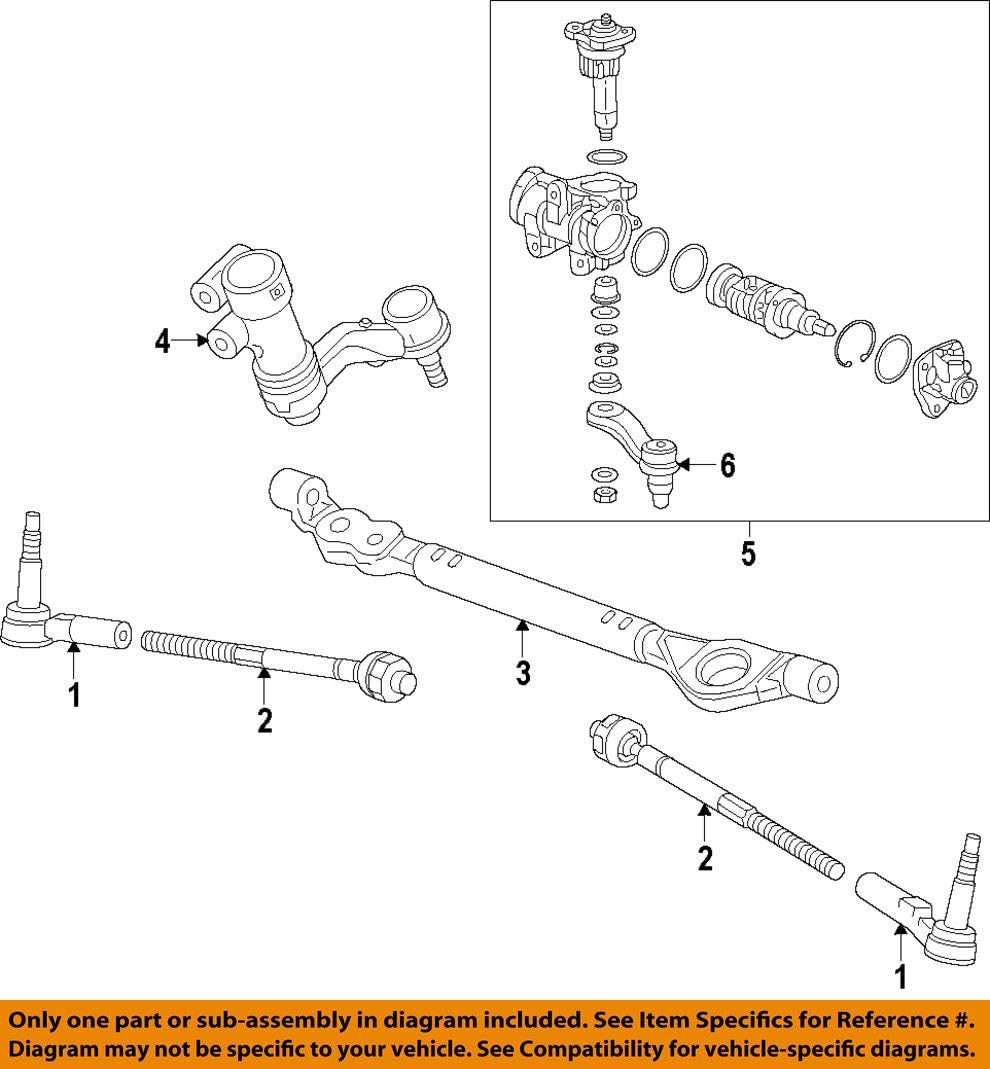 4

6

5

1

2

3

2

1

Only one part or sub-assembly in diagram included. See Item Specifics for Reference #.
Diagram may not be specific to your vehicle. See Compatibility for vehicle-specific diagrams.