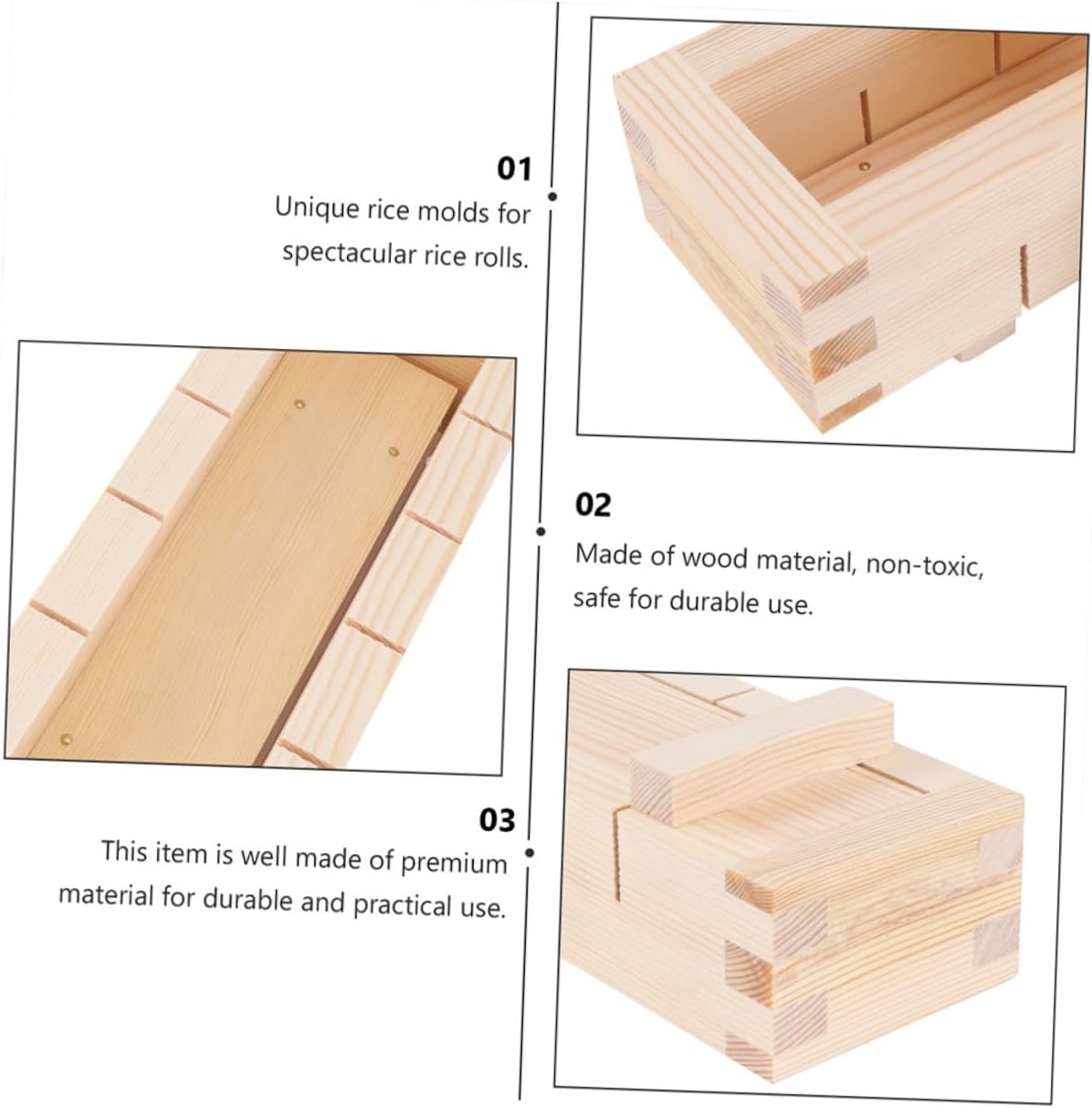 01
Unique rice molds for spectacular rice rolls.

02
Made of wood material, non-toxic, safe for durable use.

03
This item is well made of premium material for durable and practical use.