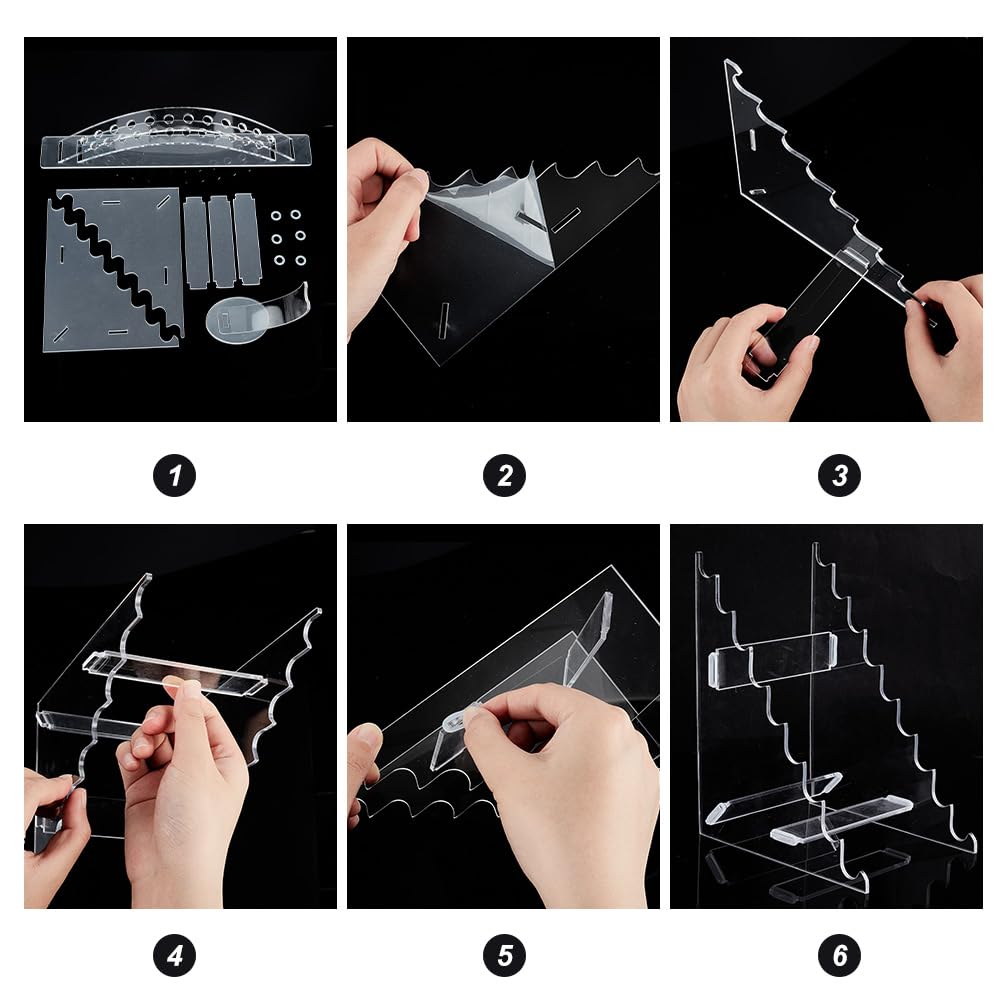 1

2

3

4

5

6