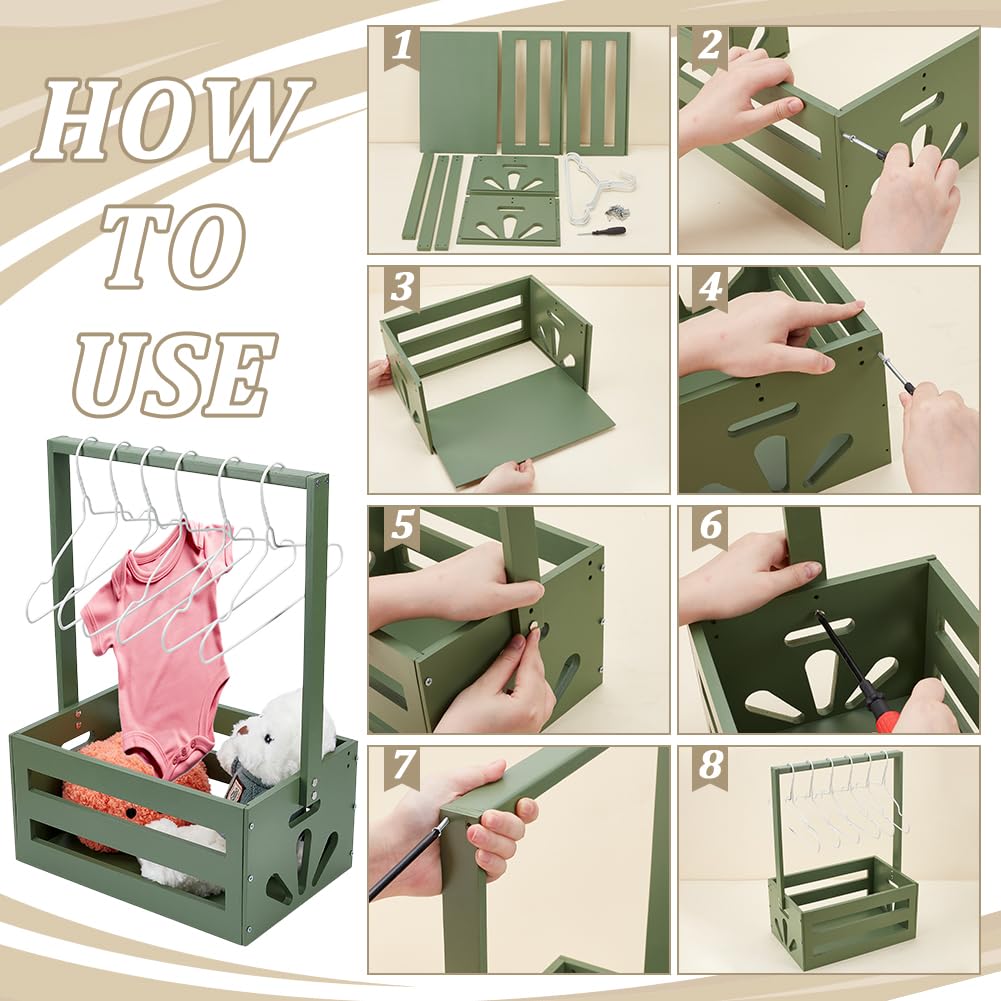 HOW TO USE

1

2

3

4

5

6

7

8