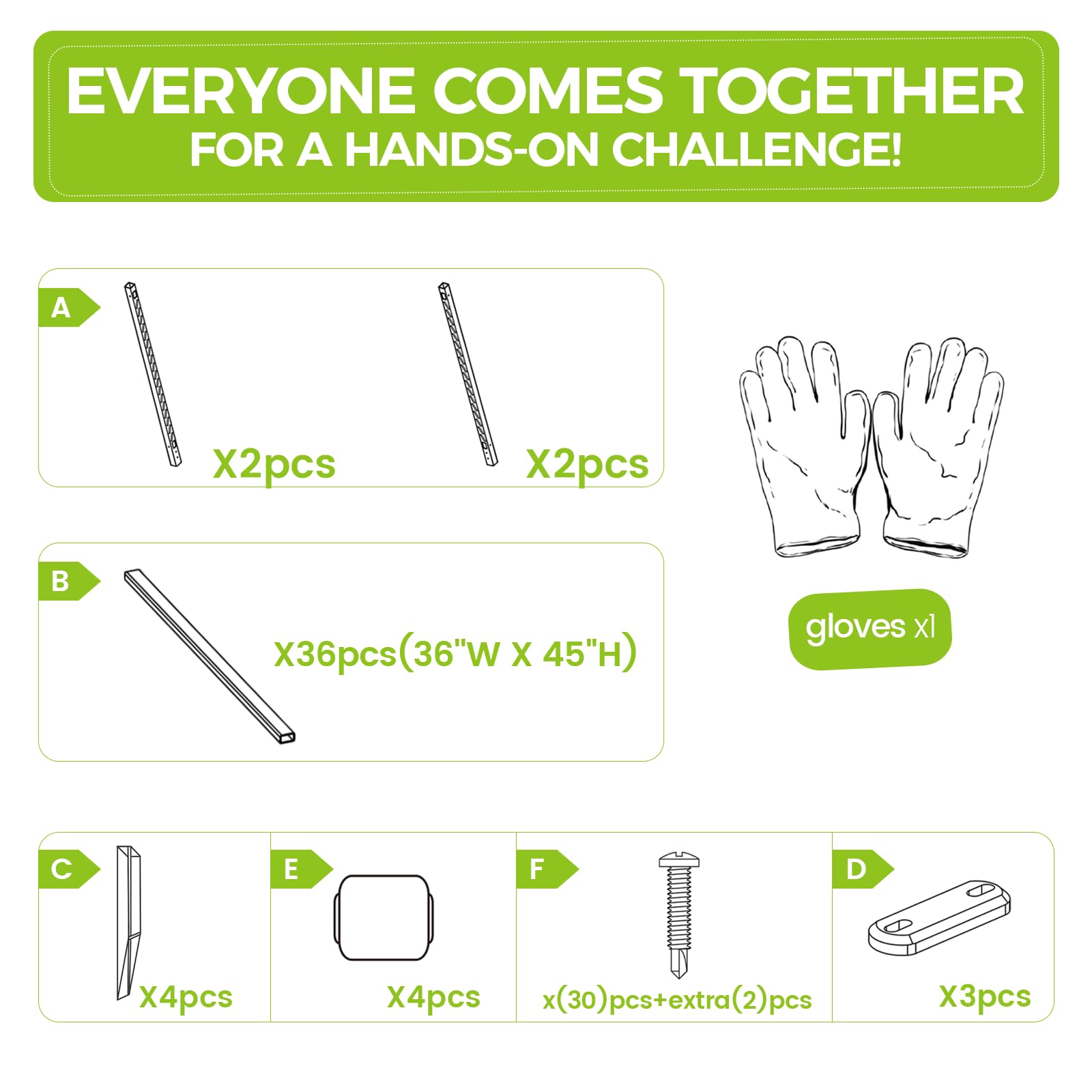 EVERYONE COMES TOGETHER
FOR A HANDS-ON CHALLENGE!

A

X2pcs

X2pcs

gloves x1

B

X36pcs(36"W X 45"H)

C

X4pcs

E

X4pcs

F

x(30)pcs+extra(2)pcs

D

X3pcs