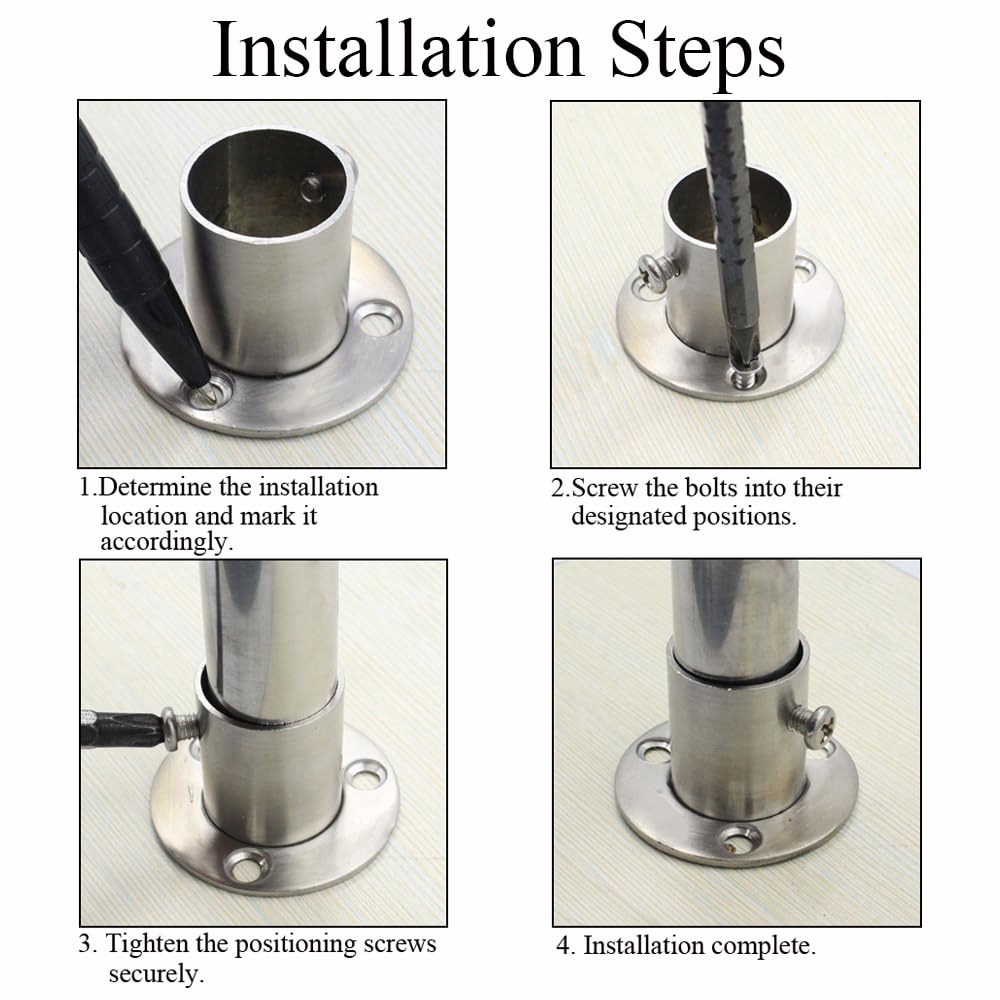 Installation Steps

1.Determine the installation location and mark it accordingly.

2.Screw the bolts into their designated positions.

3. Tighten the positioning screws securely.

4. Installation complete.