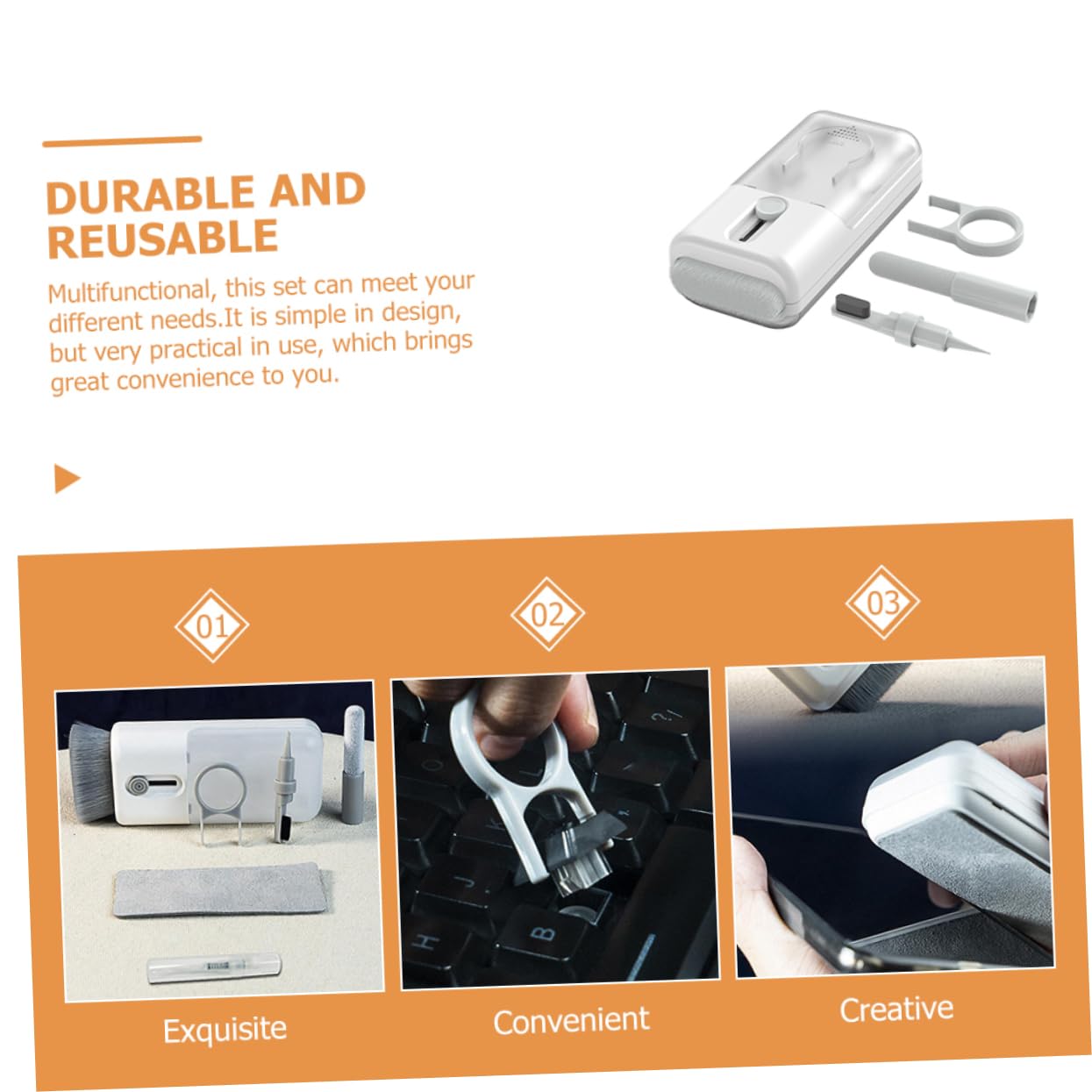 DURABLE AND REUSABLE

Multifunctional, this set can meet your different needs.It is simple in design, but very practical in use, which brings great convenience to you.

01

02

03

Exquisite

Convenient

Creative