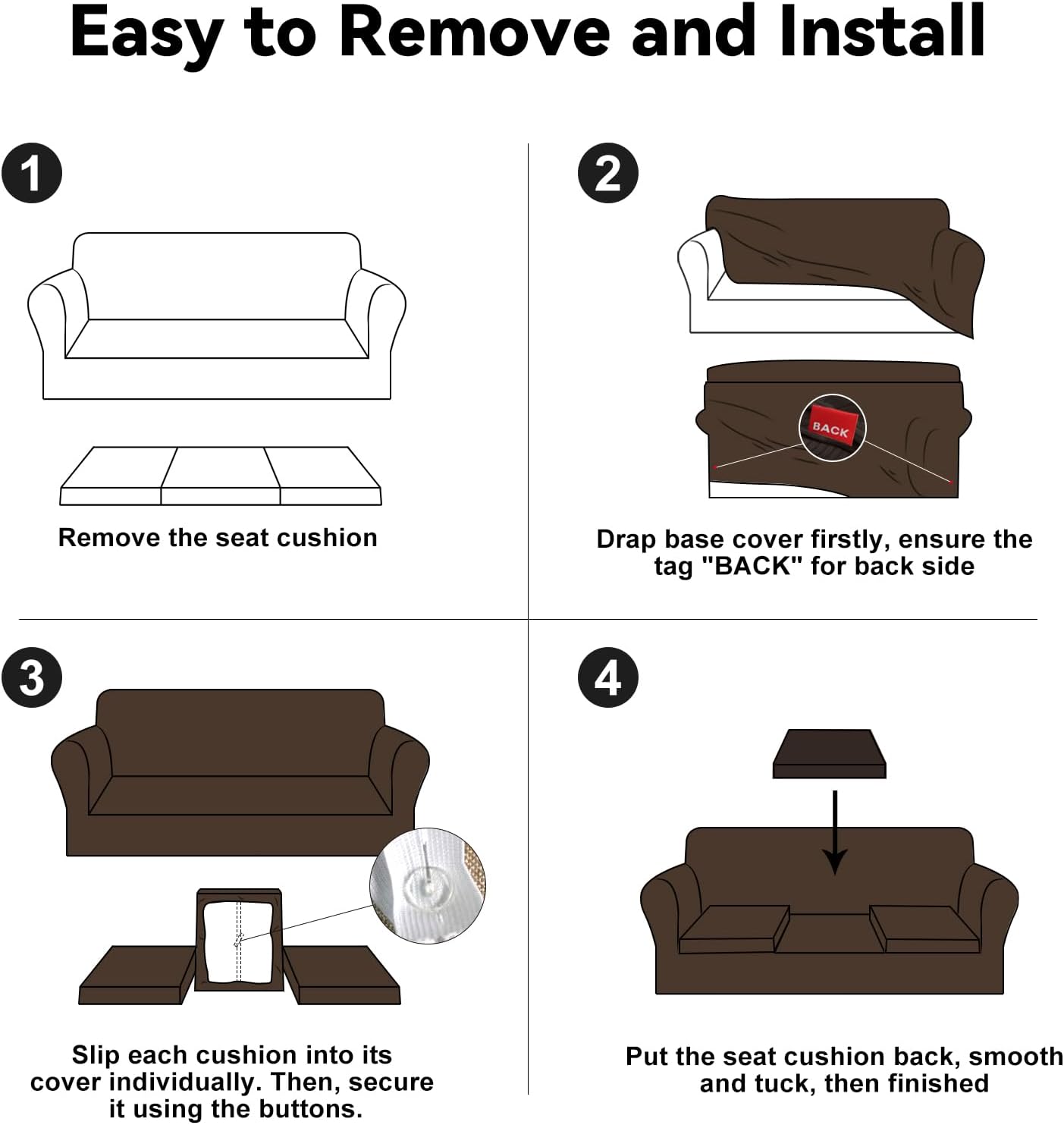 Easy to Remove and Install

1

Remove the seat cushion

2

BACK

Drap base cover firstly, ensure the tag "BACK" for back side

3

Slip each cushion into its cover individually. Then, secure it using the buttons.

4

Put the seat cushion back, smooth and tuck, then finished