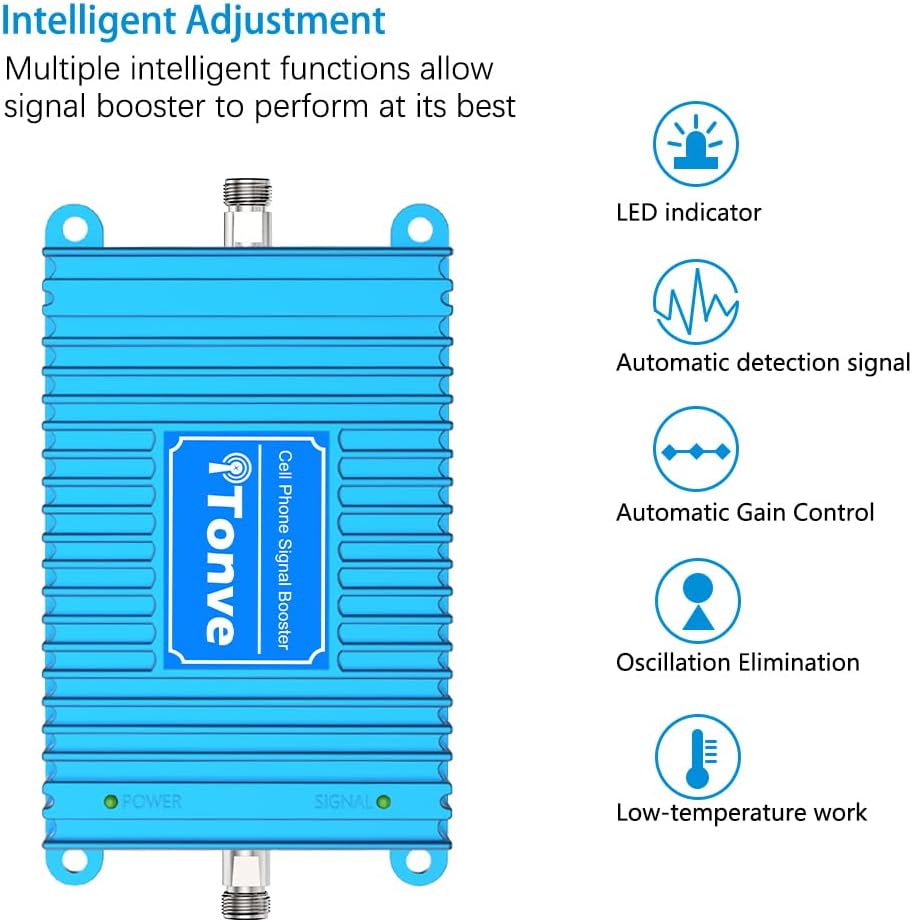 Intelligent Adjustment

Multiple intelligent functions allow signal booster to perform at its best

Tonve

Cell Phone Signal Booster

POWER

SIGNAL

LED indicator

Automatic detection signal

Automatic Gain Control

Oscillation Elimination

Low-temperature work