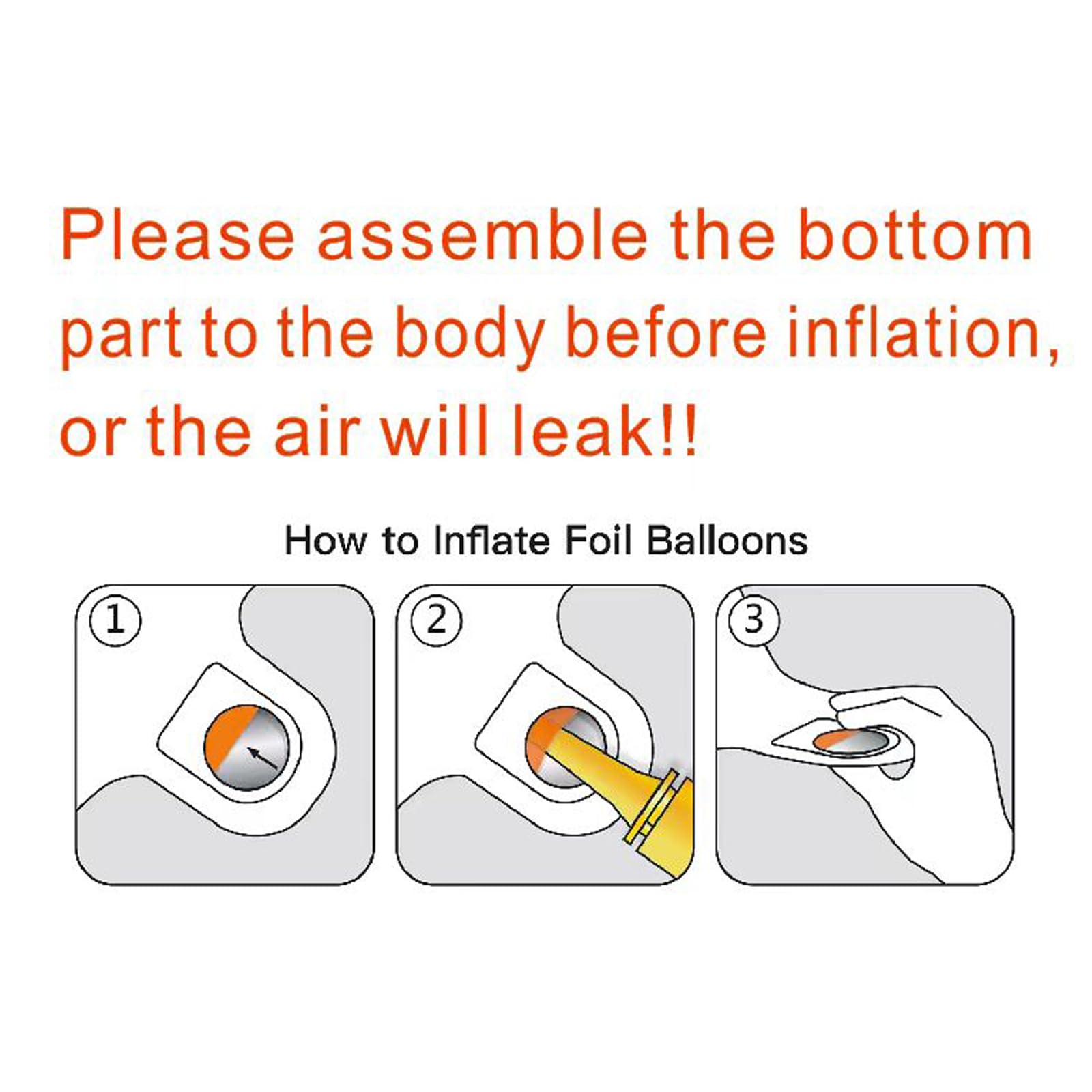 Please assemble the bottom part to the body before inflation, or the air will leak!!

How to Inflate Foil Balloons

1

2

3