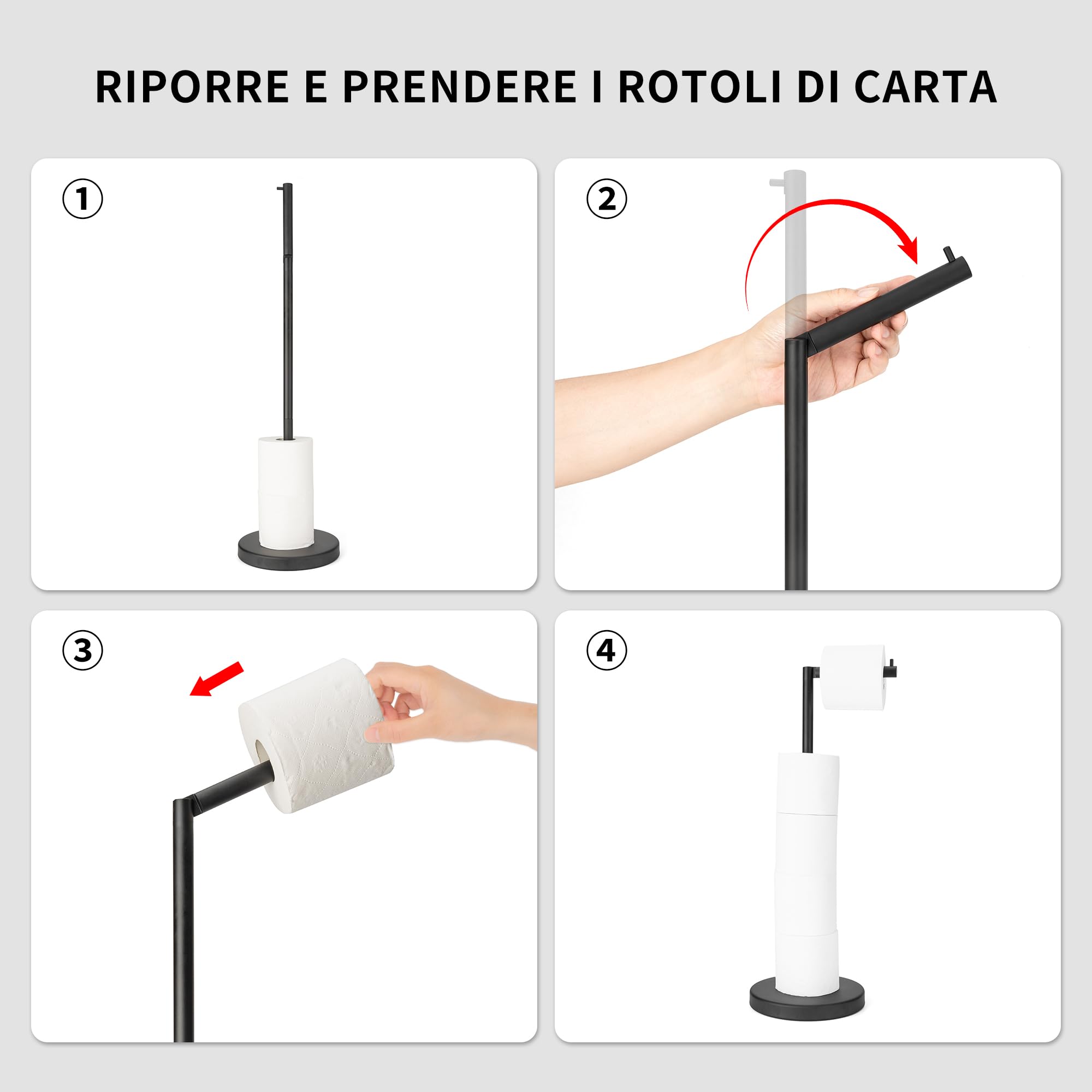 RIPORRE E PRENDERE I ROTOLI DI CARTA

①

②

③

④