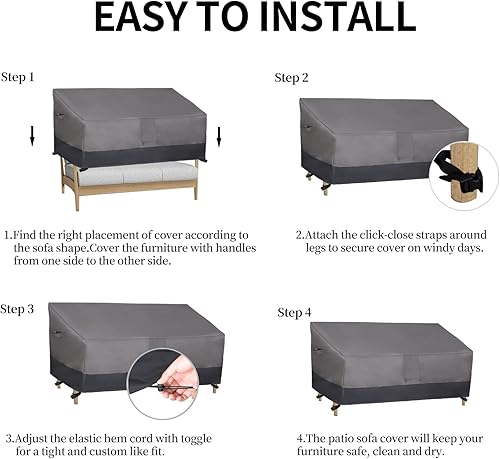 EASY TO INSTALL

Step 1

1.Find the right placement of cover according to the sofa shape.Cover the furniture with handles from one side to the other side.

Step 2

2.Attach the click-close straps around legs to secure cover on windy days.

Step 3

3.Adjust the elastic hem cord with toggle for a tight and custom like fit.

Step 4

4.The patio sofa cover will keep your furniture safe, clean and dry.