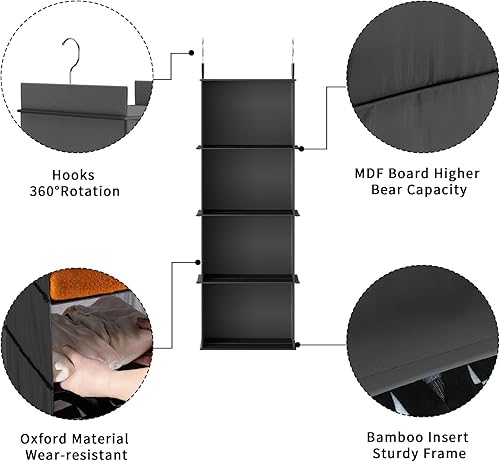 Hooks
360°Rotation

MDF Board Higher
Bear Capacity

Oxford Material
Wear-resistant

Bamboo Insert
Sturdy Frame