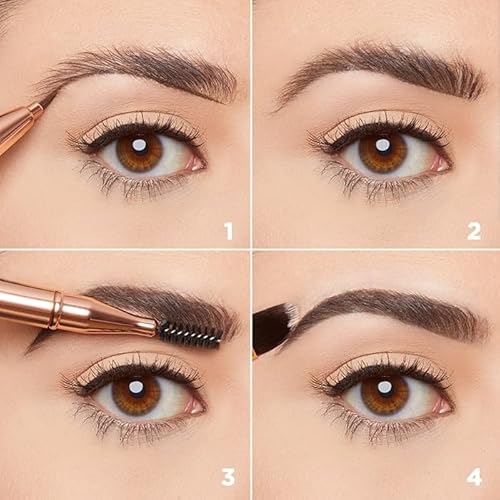 1

2

3

4